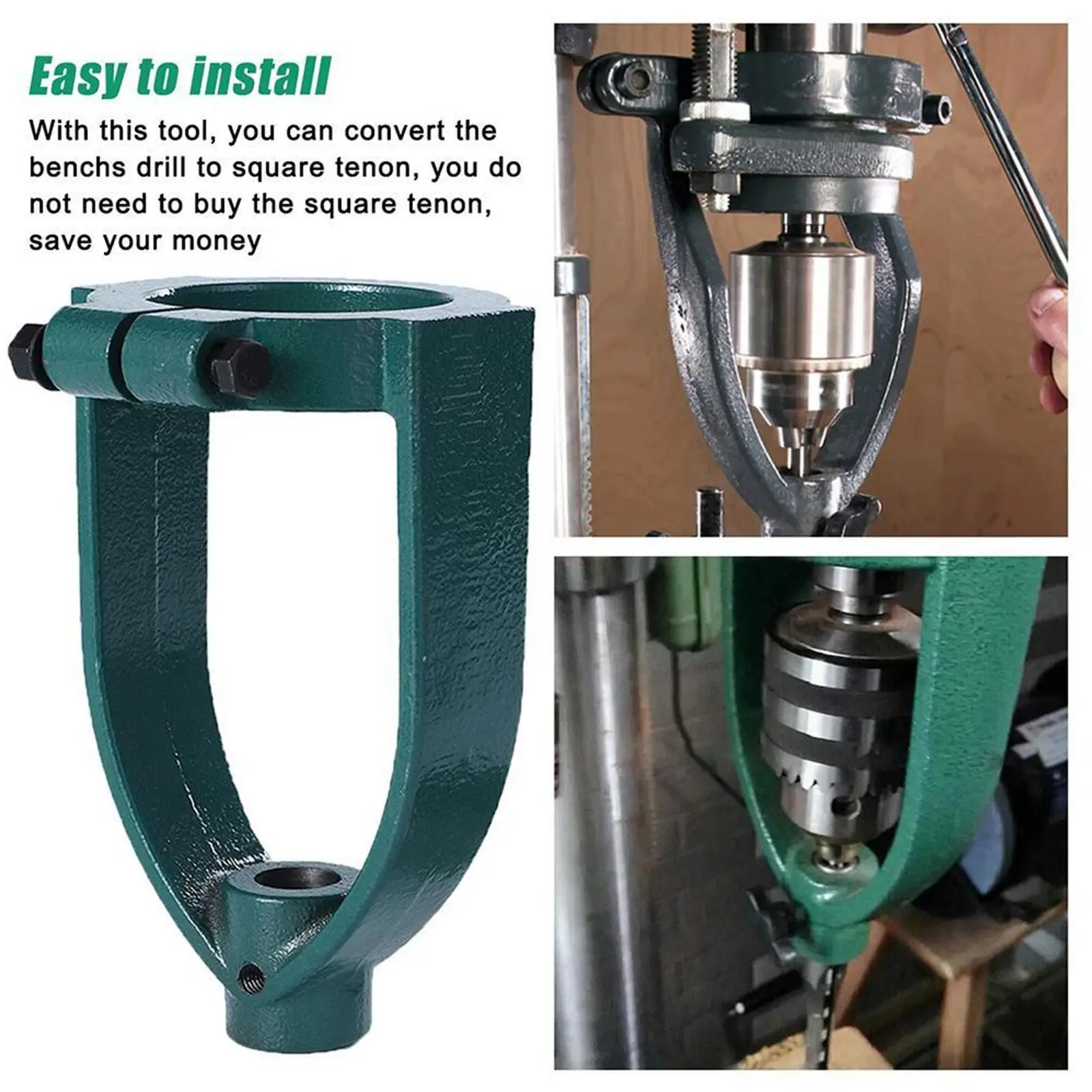 Easy to install

With this tool, you can convert the benchs drill to square tenon, you do not need to buy the square tenon, save your money