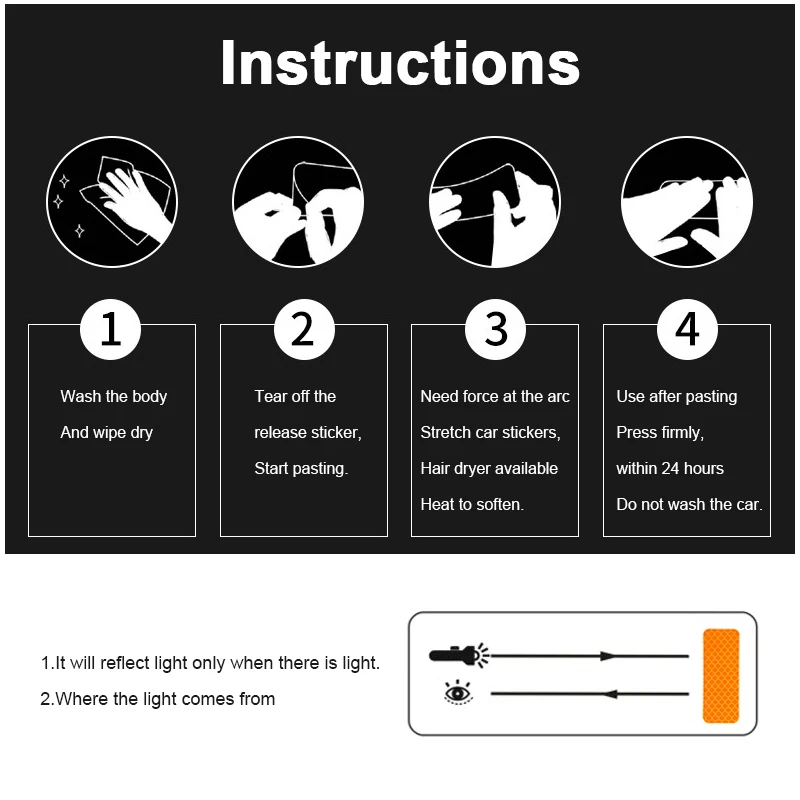 Instructions

1

Wash the body
And wipe dry

2

Tear off the
release sticker,
Start pasting.

3

Need force at the arc
Stretch car stickers,
Hair dryer available
Heat to soften.

4

Use after pasting
Press firmly,
within 24 hours
Do not wash the car.

1.It will reflect light only when there is light.

2.Where the light comes from