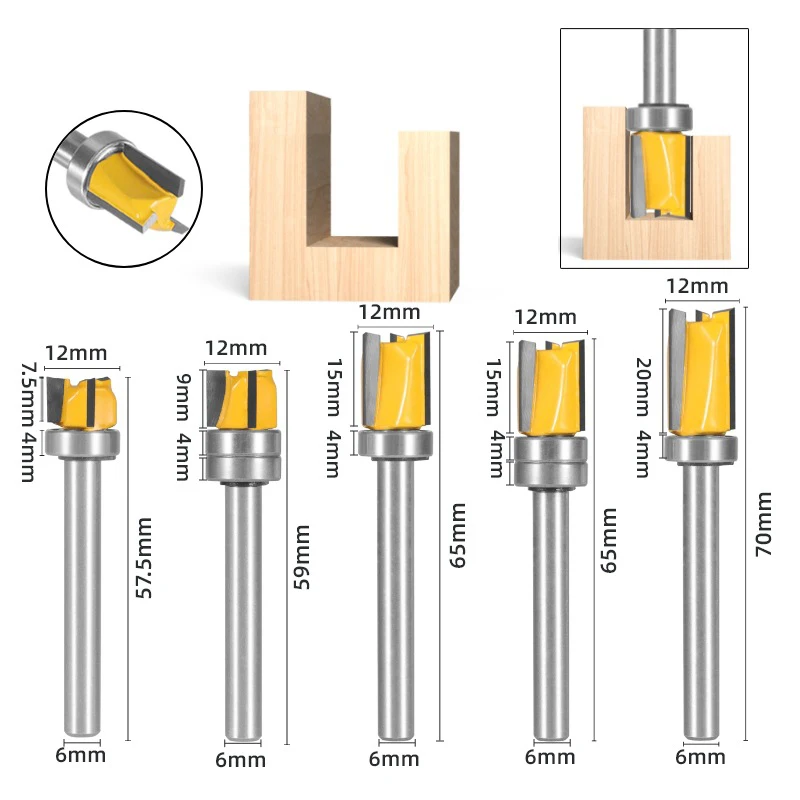 12mm
7.5mm
4mm
57.5mm
6mm

12mm
9mm
4mm
59mm
6mm

12mm
15mm
4mm
65mm
6mm

12mm
15mm
4mm
65mm
6mm

12mm
20mm
4mm
70mm
6mm