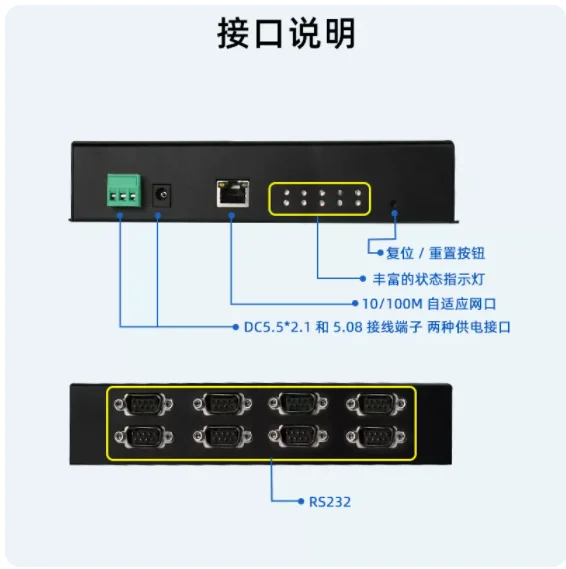 接口说明

复位 / 重置按钮

丰富的状态指示灯

10/100M 自适应网口

DC5.5*2.1 和 5.08 接线端子 两种供电接口

RS232