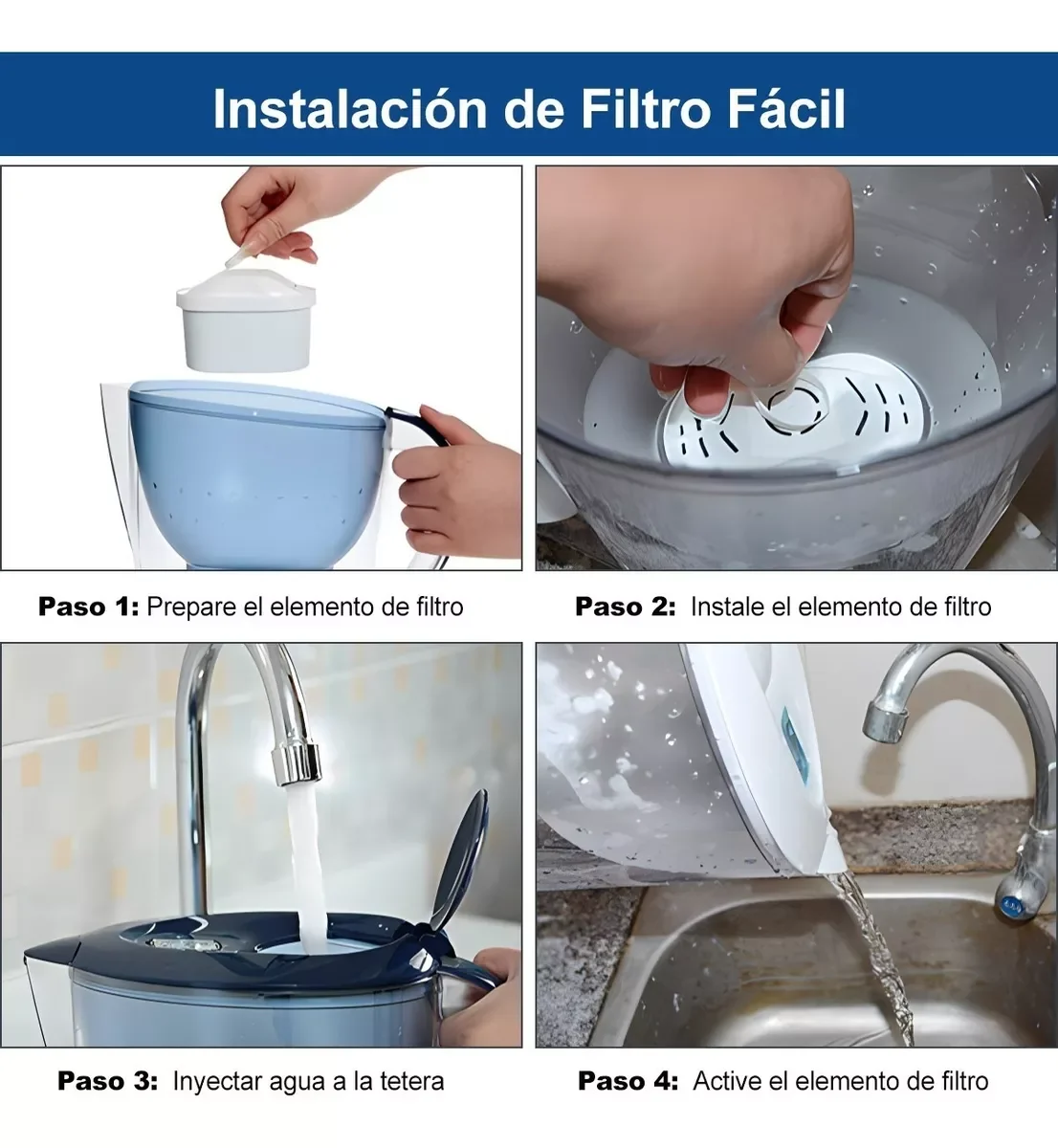 Instalación de Filtro Fácil

Paso 1: Prepare el elemento de filtro

Paso 2: Instale el elemento de filtro

Paso 3: Inyectar agua a la tetera

Paso 4: Active el elemento de filtro