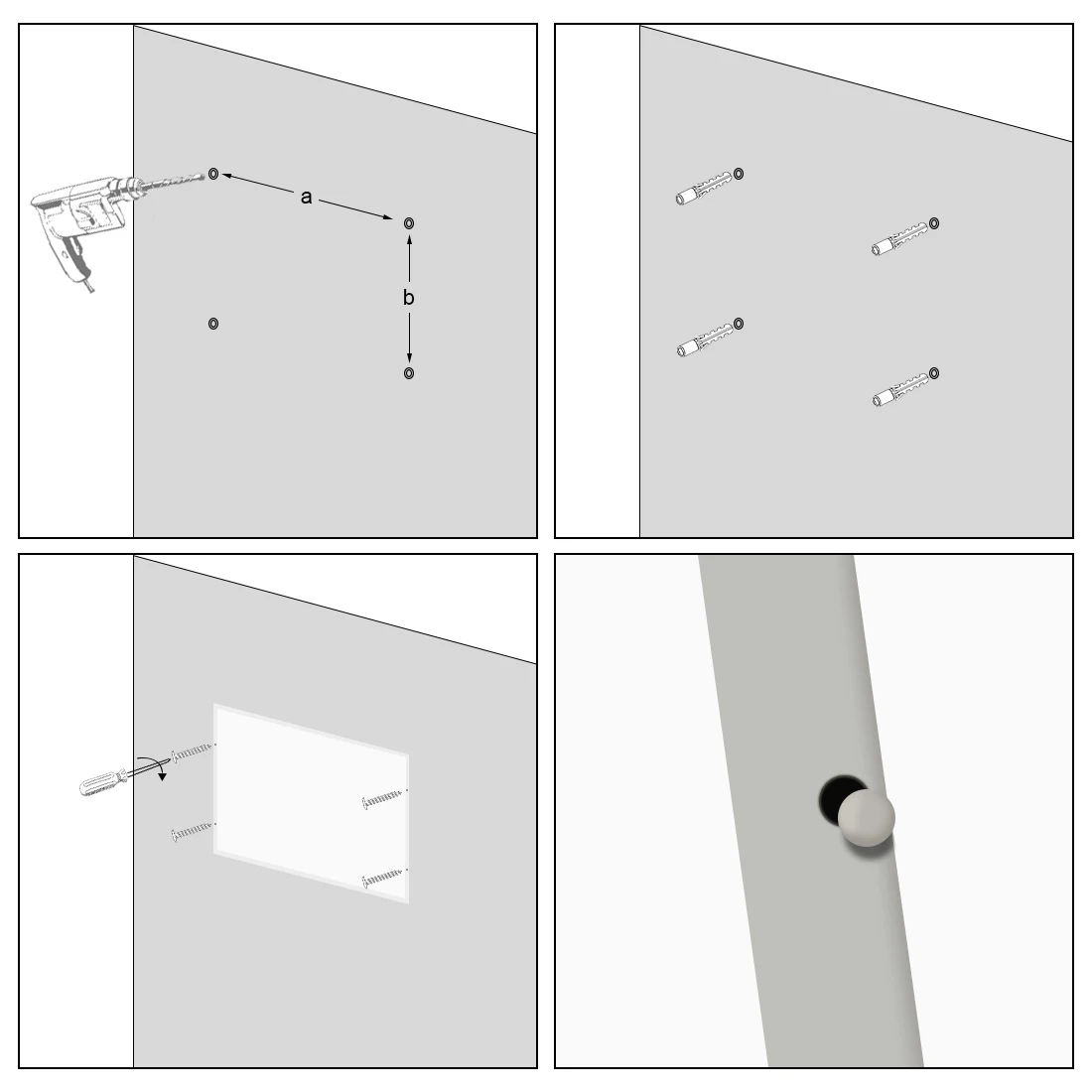 a

b