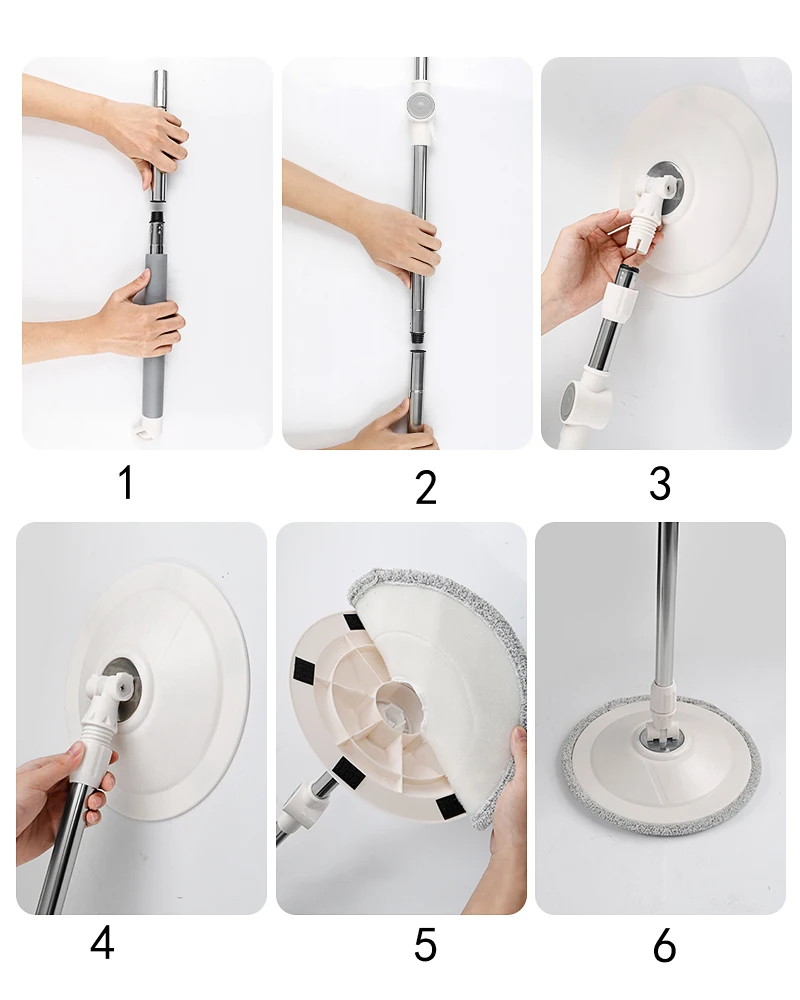 1
2
3
4
5
6