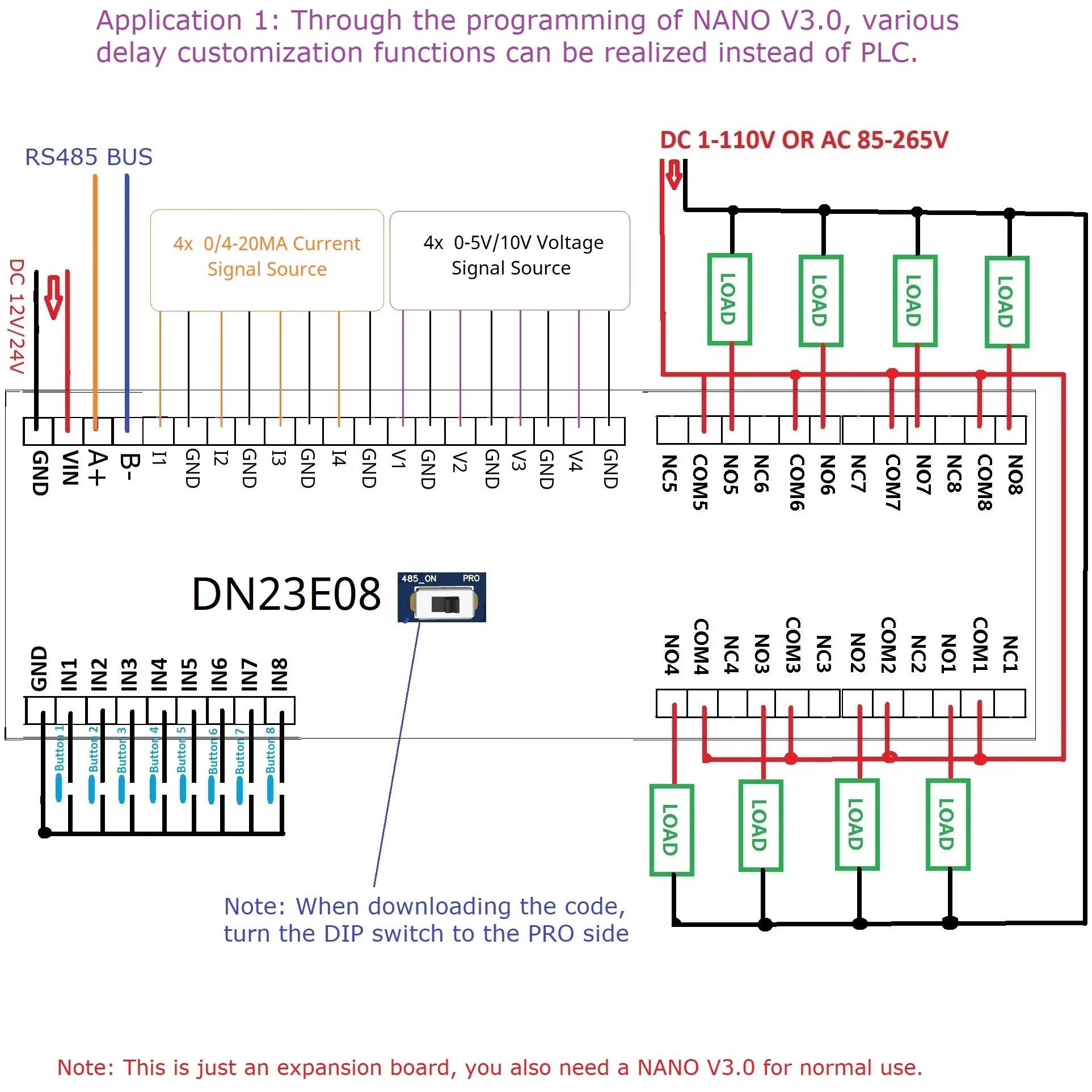 Application 1: Through the programming of NANO V3.0, various delay customization functions can be realized instead of PLC.

RS485 BUS

DC 1-110V OR AC 85-265V

DC 12V/24V

4x 0/4-20MA Current Signal Source

4x 0-5V/10V Voltage Signal Source

LOAD LOAD LOAD LOAD

GND VIN A+ B- I1 GND I2 GND I3 GND I4 GND V1 GND V2 GND V3 GND V4 GND

NC5 COM5 NO5 NC6 COM6 NO6 NC7 COM7 NO7 NC8 COM8 NO8

DN23E08

485_ON PRO

GND IN1 IN2 IN3 IN4 IN5 IN6 IN7 IN8

NO4 COM4 NC4 NO3 COM3 NC3 NO2 COM2 NC2 NO1 COM1 NC1

Button 1 Button 2 Button 3 Button 4 Button 5 Button 6 Button 7 Button 8

LOAD LOAD LOAD LOAD

Note: When downloading the code, turn the DIP switch to the PRO side

Note: This is just an expansion board, you also need a NANO V3.0 for normal use.