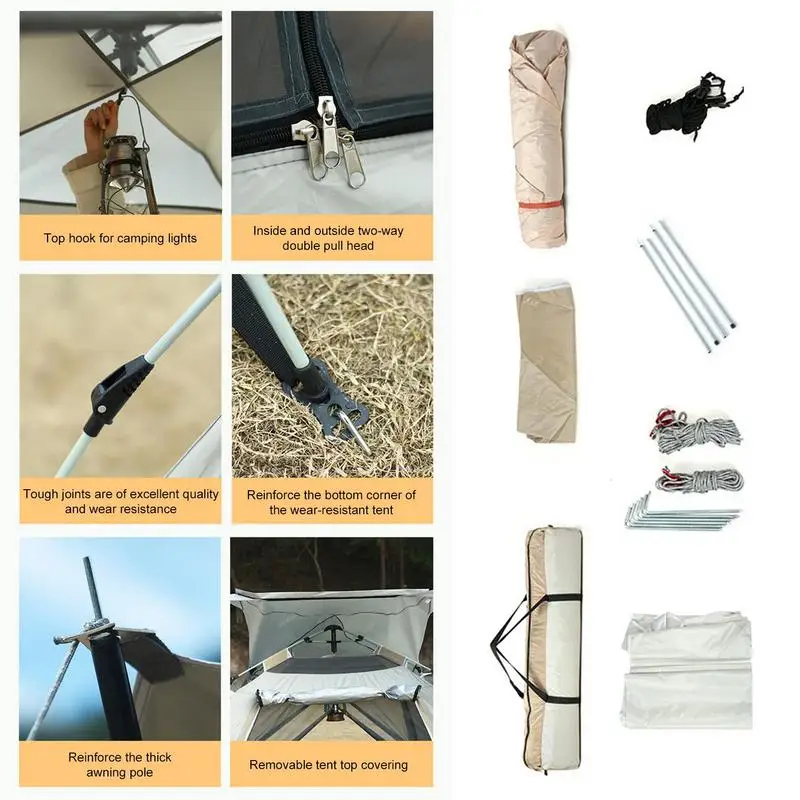 Top hook for camping lights

Inside and outside two-way double pull head

Tough joints are of excellent quality and wear resistance

Reinforce the bottom corner of the wear-resistant tent

Reinforce the thick awning pole

Removable tent top covering