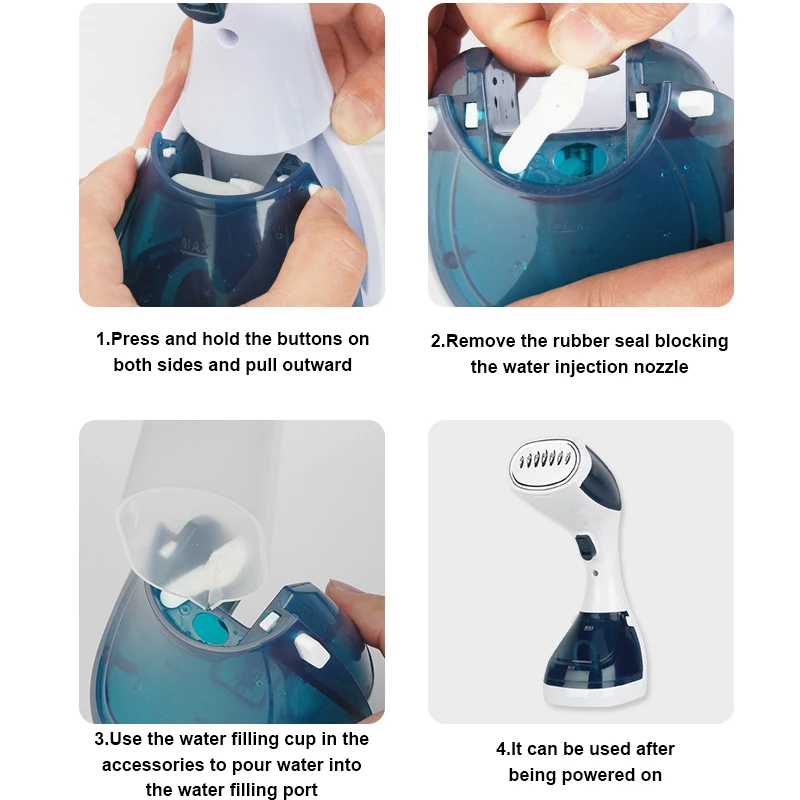 MAX

1.Press and hold the buttons on both sides and pull outward

2.Remove the rubber seal blocking the water injection nozzle

3.Use the water filling cup in the accessories to pour water into the water filling port

MAX

4.It can be used after being powered on