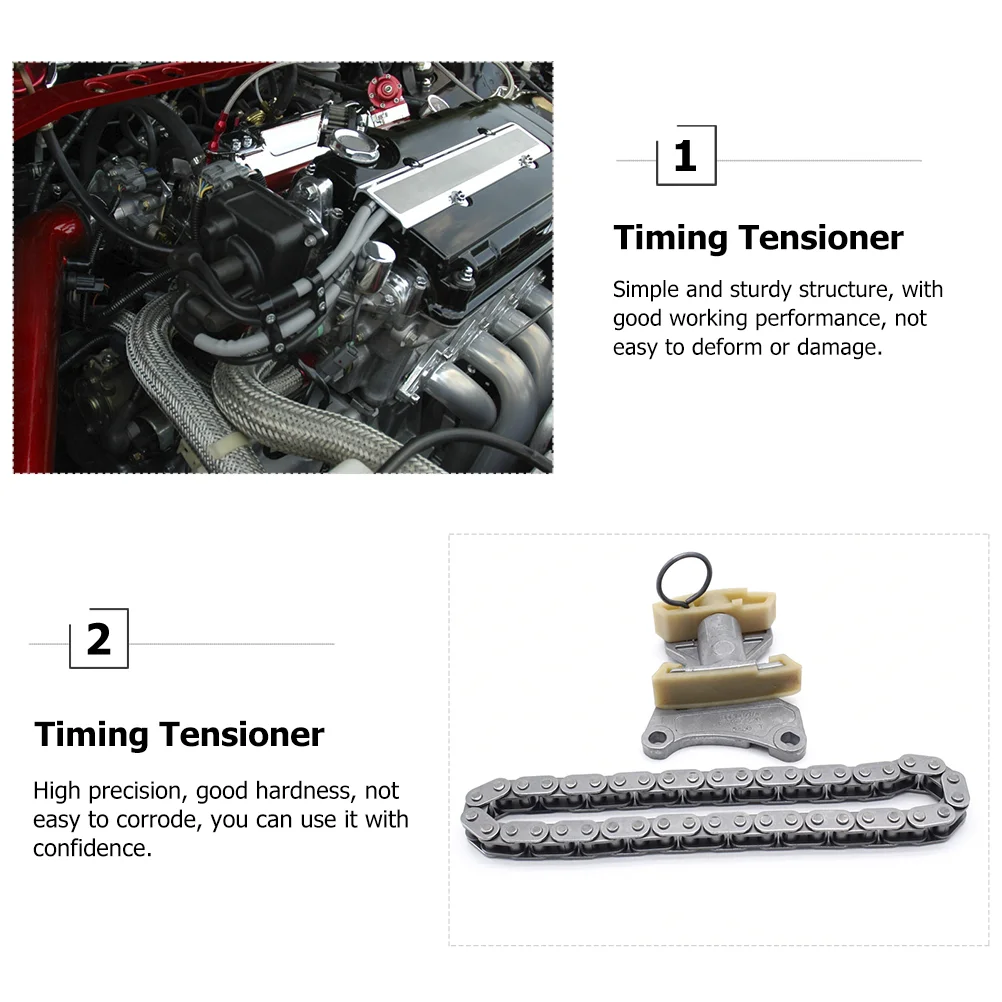 1

Timing Tensioner

Simple and sturdy structure, with good working performance, not easy to deform or damage.

2

Timing Tensioner

High precision, good hardness, not easy to corrode, you can use it with confidence.