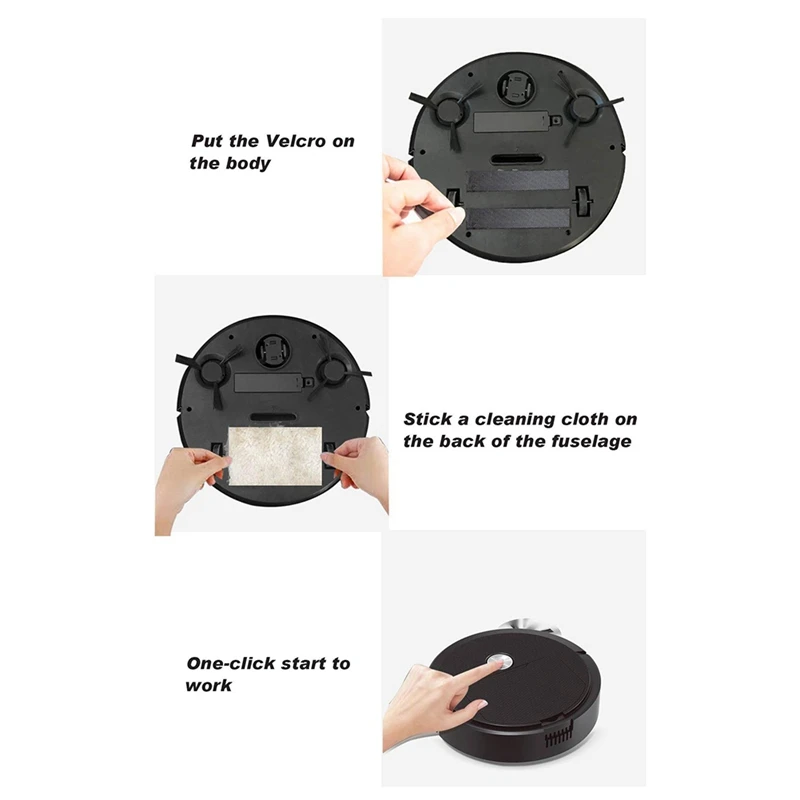 Put the Velcro on the body

Stick a cleaning cloth on the back of the fuselage

One-click start to work