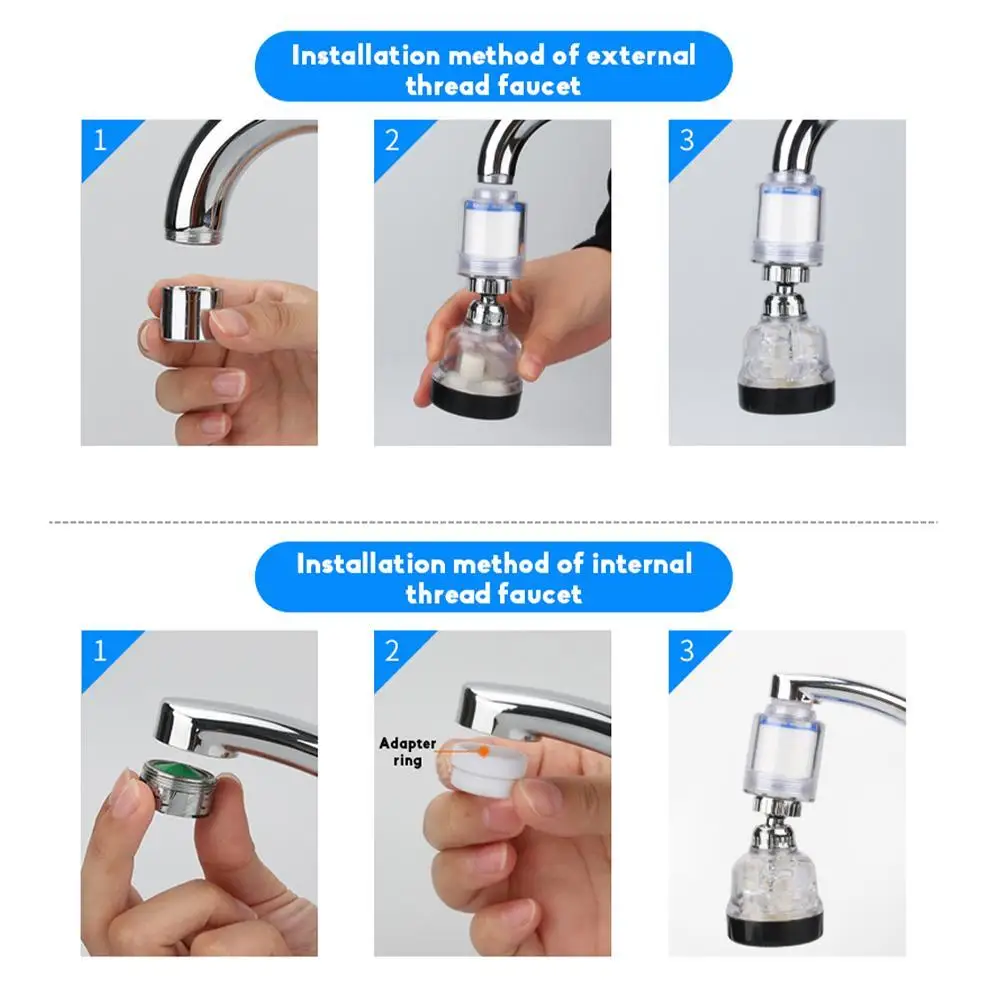 Installation method of external thread faucet

1

2

3

Installation method of internal thread faucet

1

2

Adapter ring

3