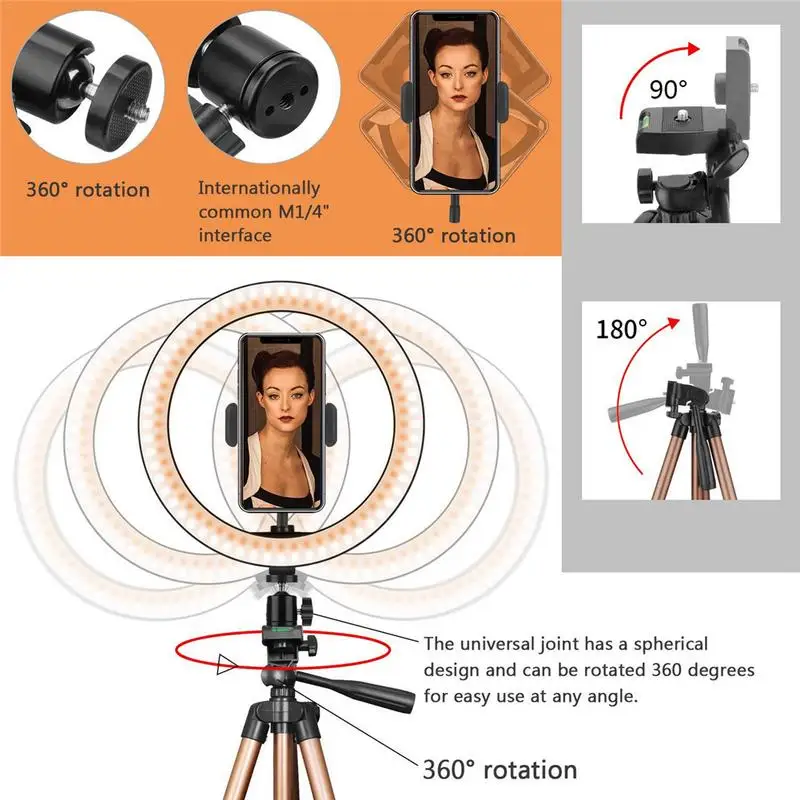 360° rotation

Internationally common M1/4" interface

360° rotation

90°

180°

The universal joint has a spherical design and can be rotated 360 degrees for easy use at any angle.

360° rotation