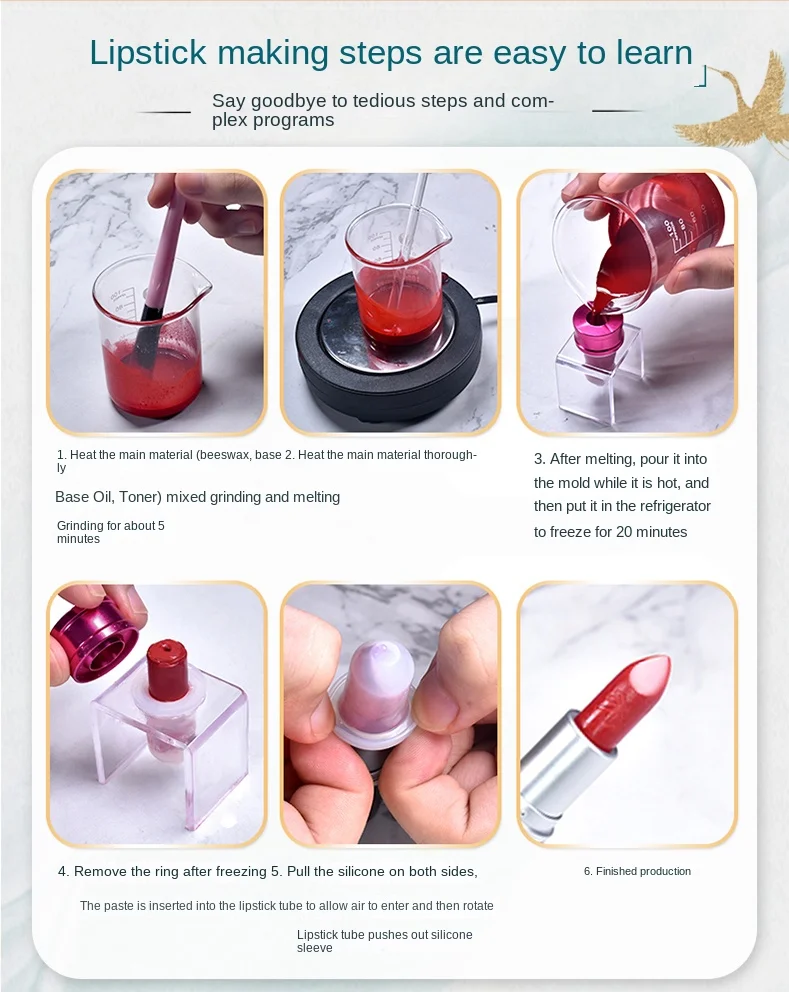 Lipstick making steps are easy to learn

Say goodbye to tedious steps and complex programs

1. Heat the main material (beeswax, base 2. Heat the main material thoroughly

Base Oil, Toner) mixed grinding and melting

Grinding for about 5 minutes

3. After melting, pour it into the mold while it is hot, and then put it in the refrigerator to freeze for 20 minutes

4. Remove the ring after freezing 5. Pull the silicone on both sides,

The paste is inserted into the lipstick tube to allow air to enter and then rotate

Lipstick tube pushes out silicone sleeve

6. Finished production