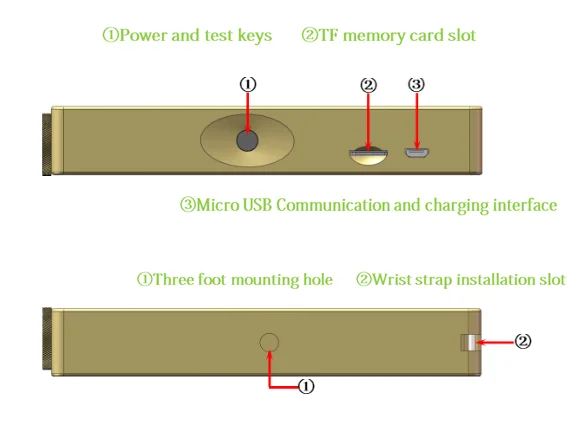 ①Power and test keys ②TF memory card slot

①
②
③

③Micro USB Communication and charging interface

①Three foot mounting hole ②Wrist strap installation slot

②
①