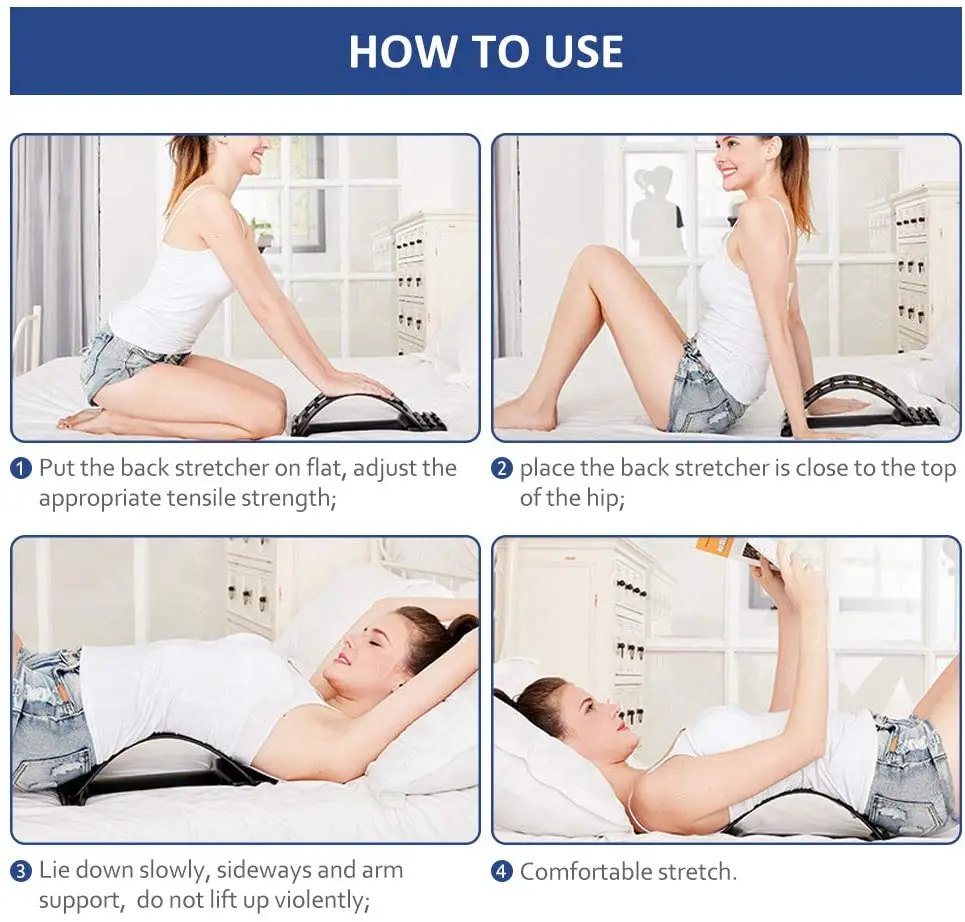 HOW TO USE

1 Put the back stretcher on flat, adjust the appropriate tensile strength;

2 place the back stretcher is close to the top of the hip;

3 Lie down slowly, sideways and arm support, do not lift up violently;

4 Comfortable stretch.