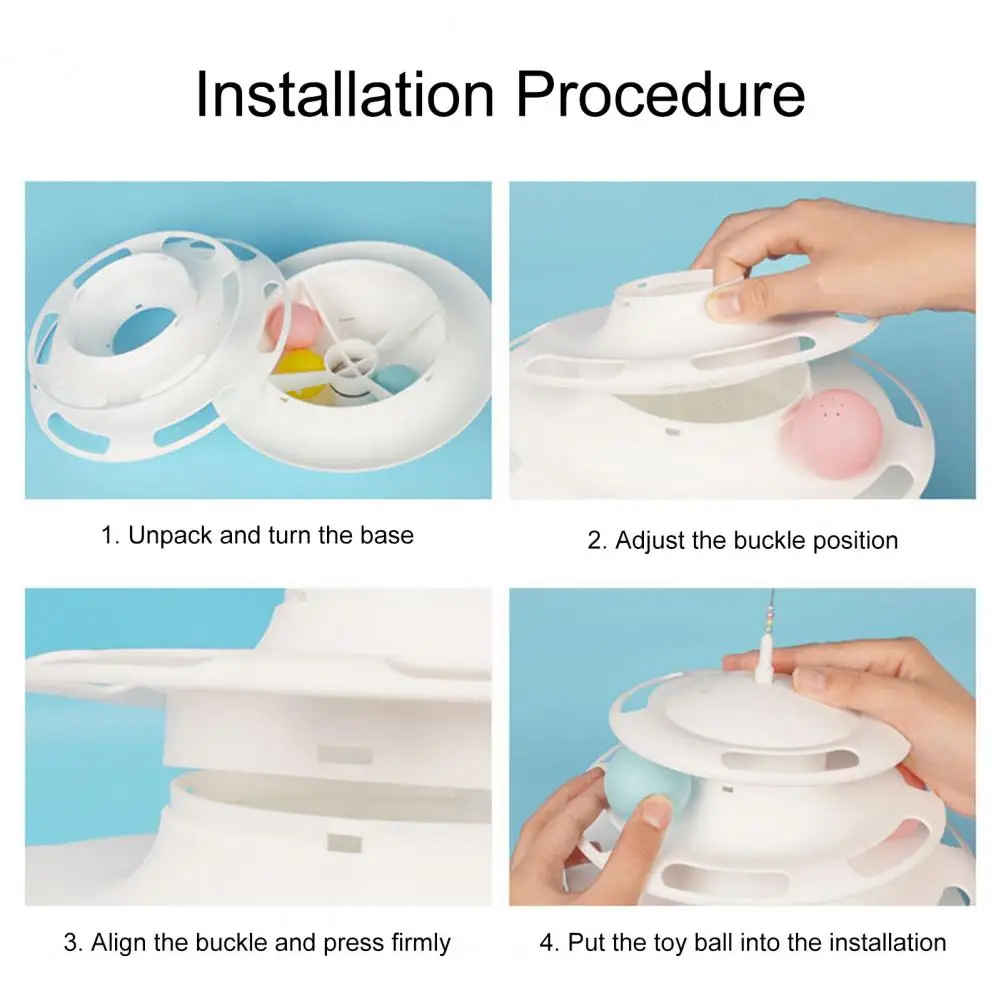 Installation Procedure

1. Unpack and turn the base

2. Adjust the buckle position

3. Align the buckle and press firmly

4. Put the toy ball into the installation