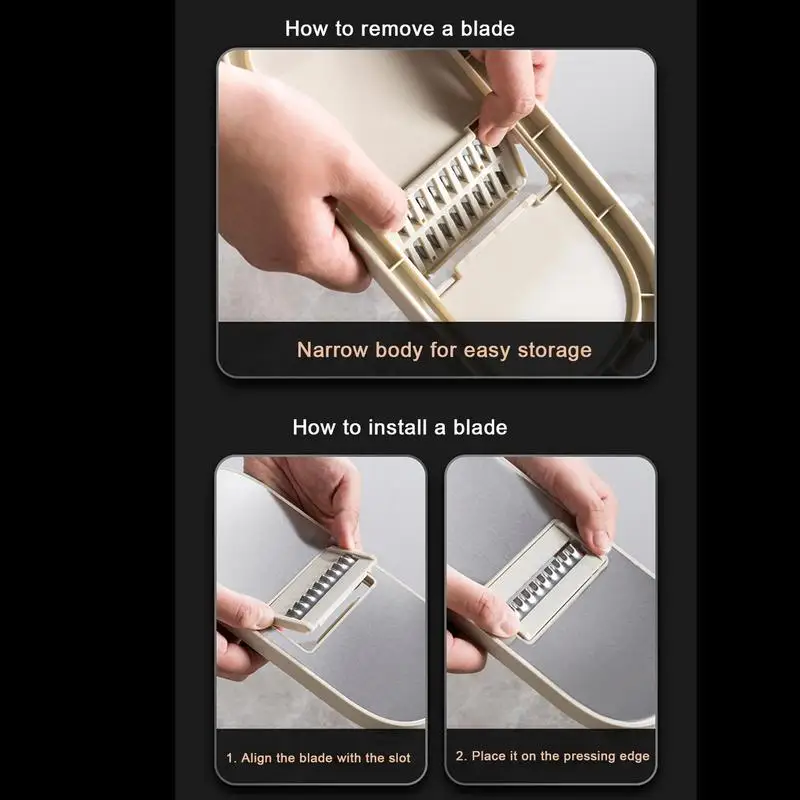 How to remove a blade

Narrow body for easy storage

How to install a blade

1. Align the blade with the slot

2. Place it on the pressing edge