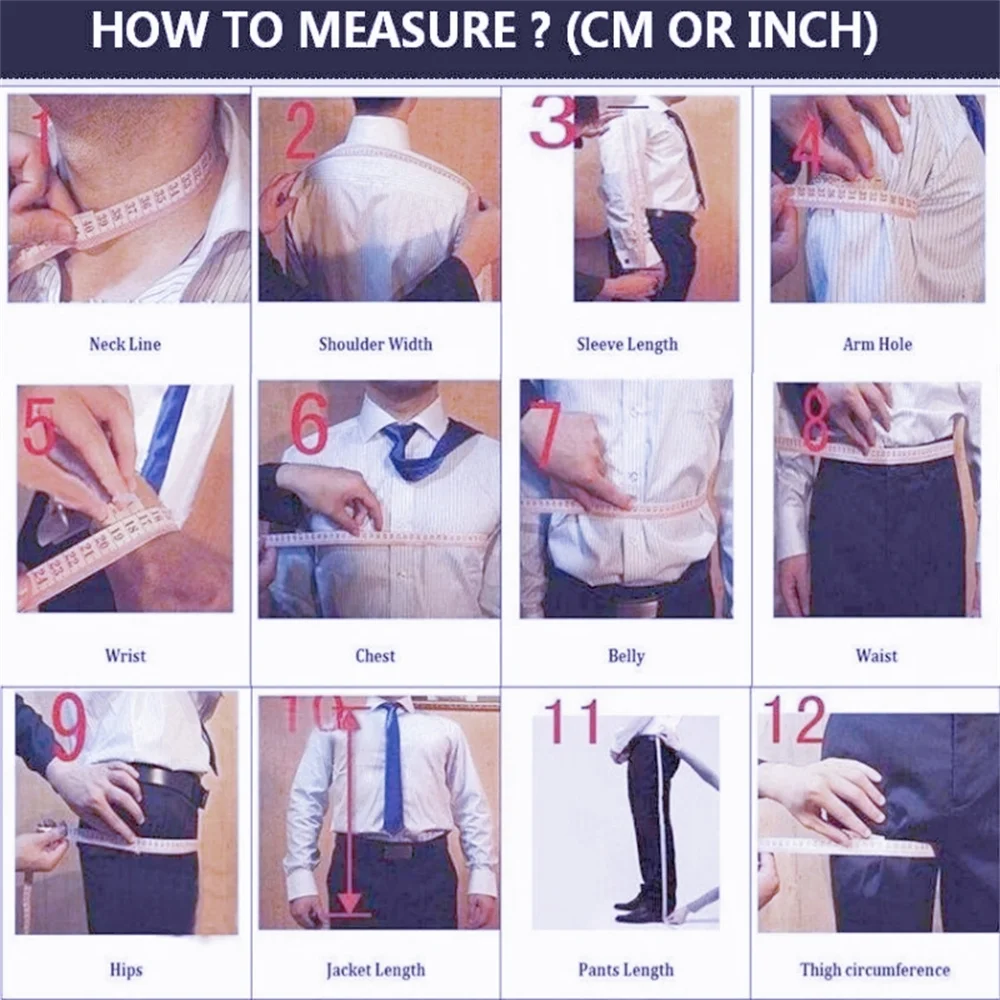 HOW TO MEASURE ? (CM OR INCH)

1
Neck Line

2
Shoulder Width

3
Sleeve Length

4
Arm Hole

5
Wrist

6
Chest

7
Belly

8
Waist

9
Hips

10
Jacket Length

11
Pants Length

12
Thigh circumference