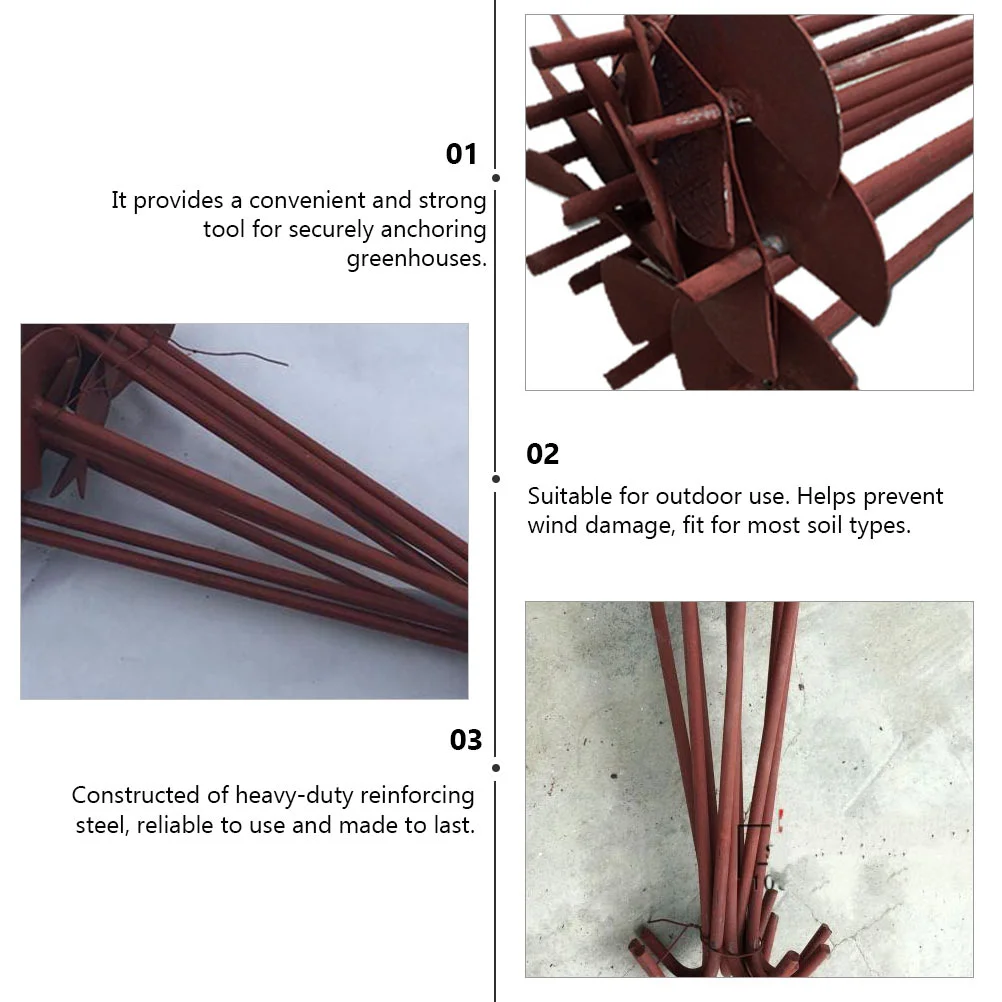 01

It provides a convenient and strong tool for securely anchoring greenhouses.

02

Suitable for outdoor use. Helps prevent wind damage, fit for most soil types.

03

Constructed of heavy-duty reinforcing steel, reliable to use and made to last.