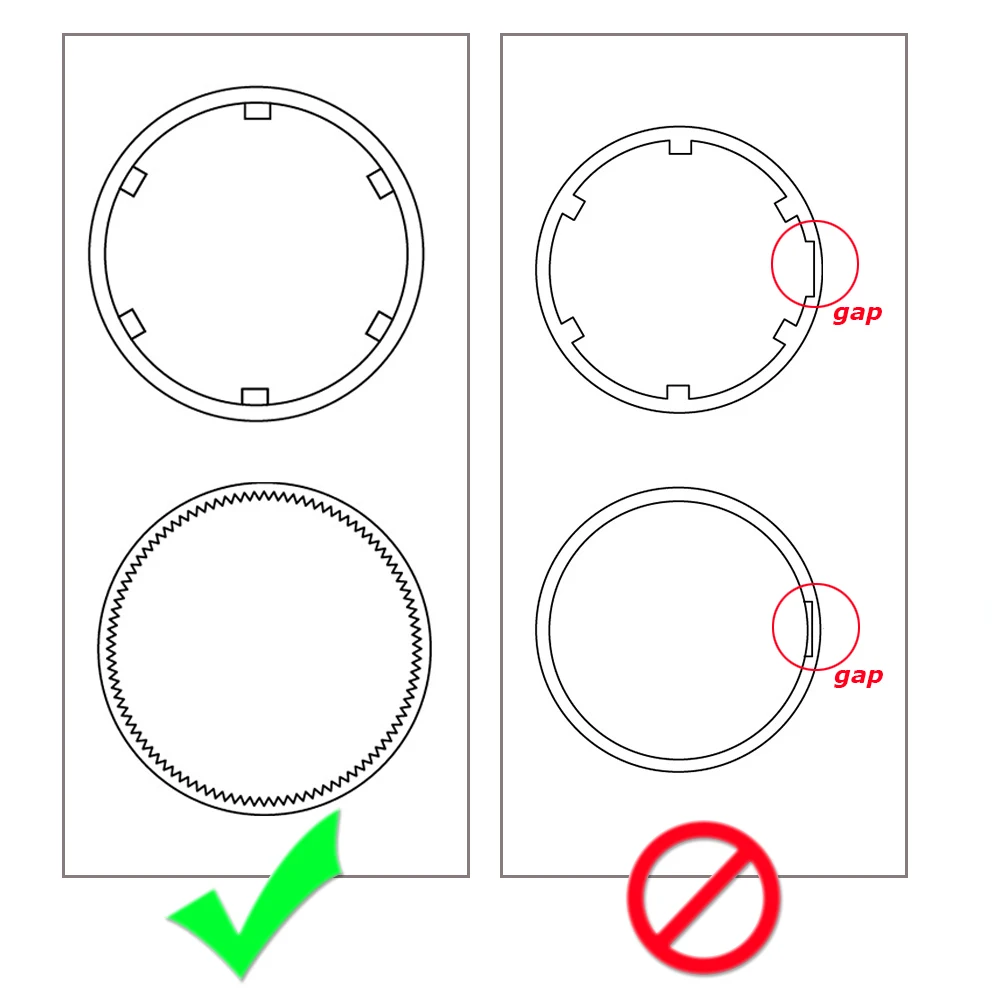 gap

gap