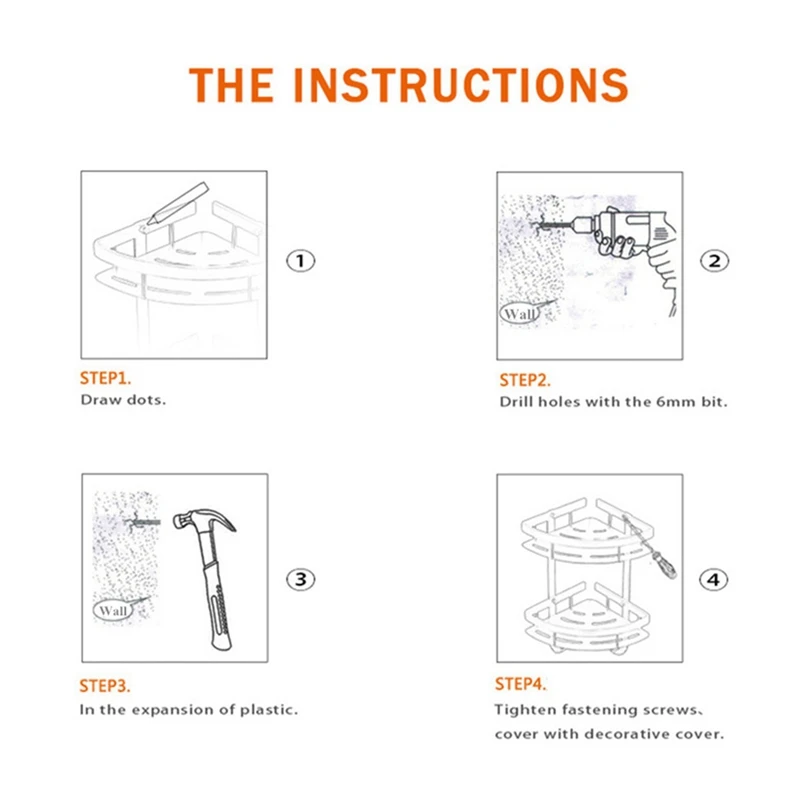 THE INSTRUCTIONS

①

STEP1.
Draw dots.

Wall

②

STEP2.
Drill holes with the 6mm bit.

Wall

③

STEP3.
In the expansion of plastic.

④

STEP4.
Tighten fastening screws、cover with decorative cover.