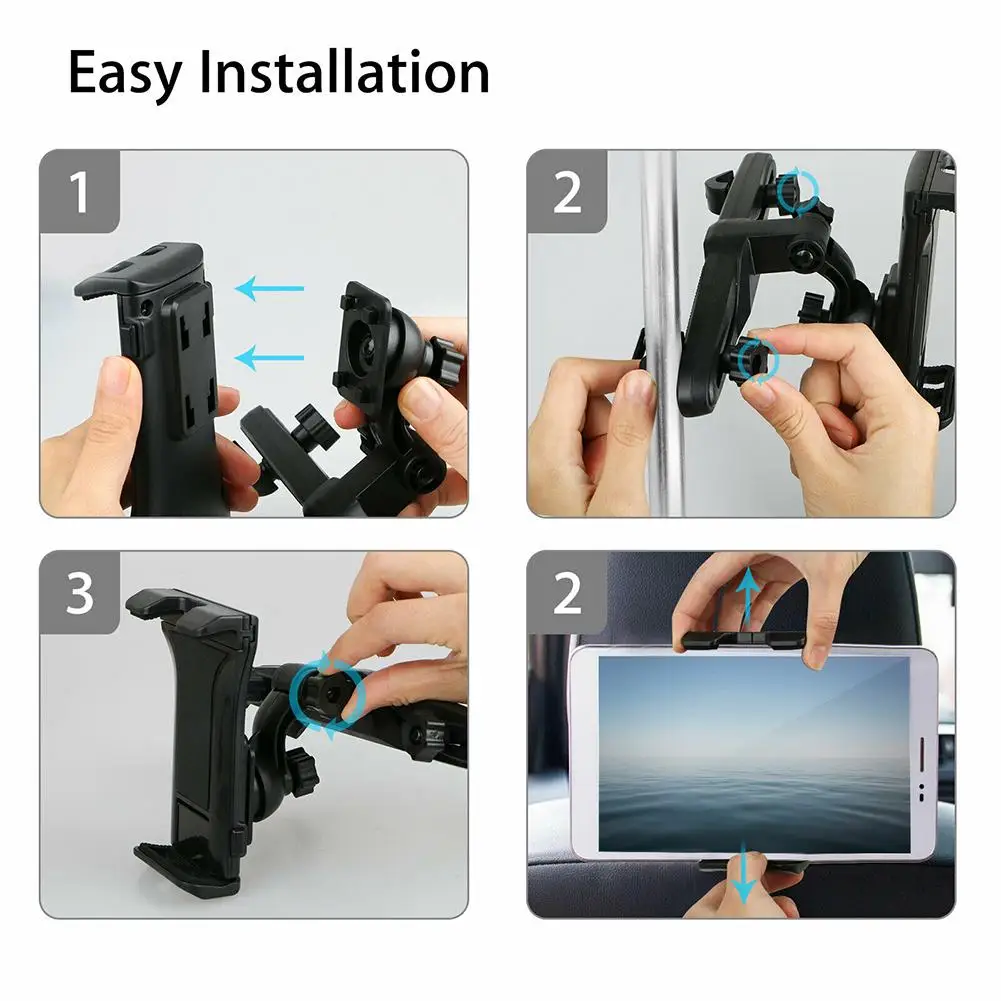 Easy Installation

1

2

3

2