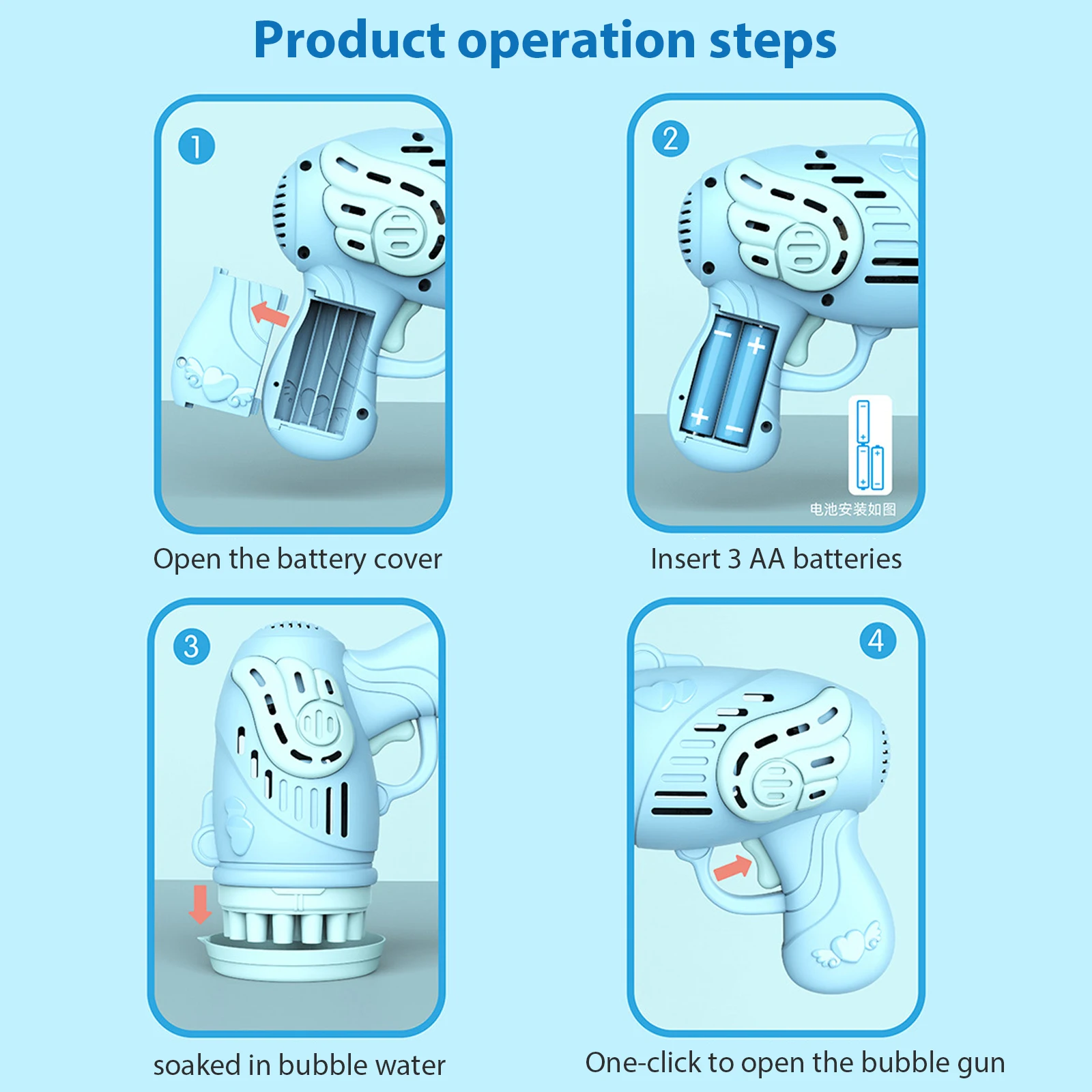 Product operation steps

1

Open the battery cover

2

电池安装如图

Insert 3 AA batteries

3

soaked in bubble water

4

One-click to open the bubble gun