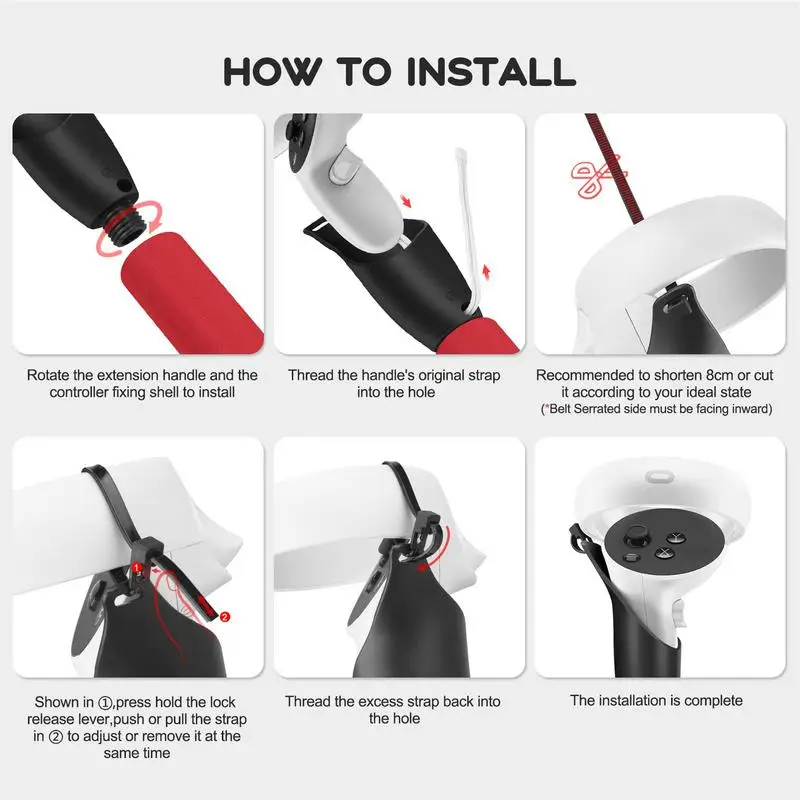 HOW TO INSTALL

Rotate the extension handle and the controller fixing shell to install

Thread the handle's original strap into the hole

Recommended to shorten 8cm or cut it according to your ideal state
(*Belt Serrated side must be facing inward)

1
2

Shown in ①,press hold the lock release lever,push or pull the strap in ② to adjust or remove it at the same time

Thread the excess strap back into the hole

The installation is complete