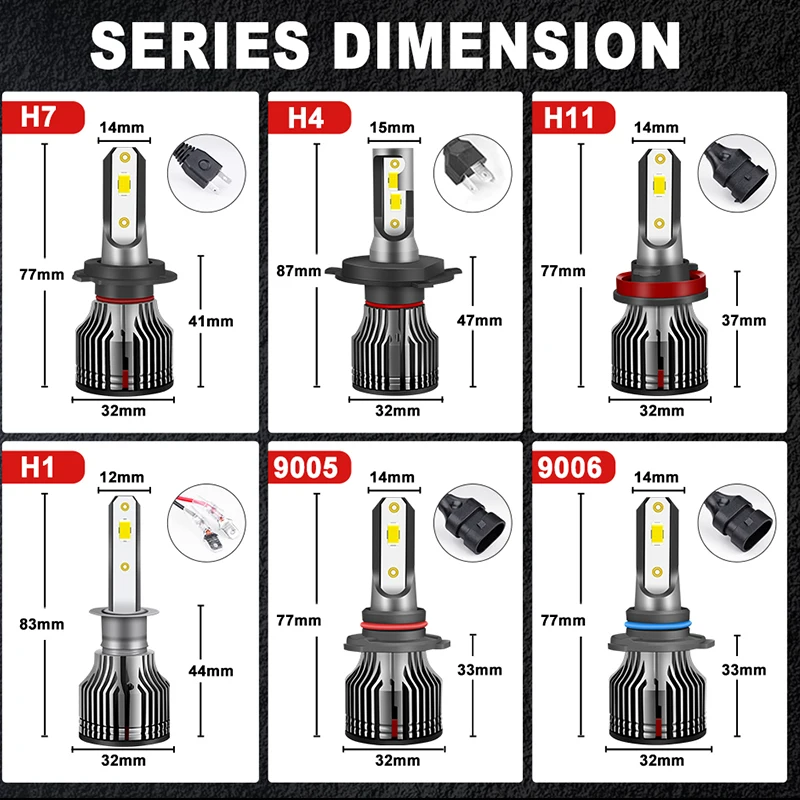 SERIES DIMENSION

H7
14mm
77mm
41mm
32mm

H4
15mm
87mm
47mm
32mm

H11
14mm
77mm
37mm
32mm

H1
12mm
83mm
44mm
32mm

9005
14mm
77mm
33mm
32mm

9006
14mm
77mm
33mm
32mm