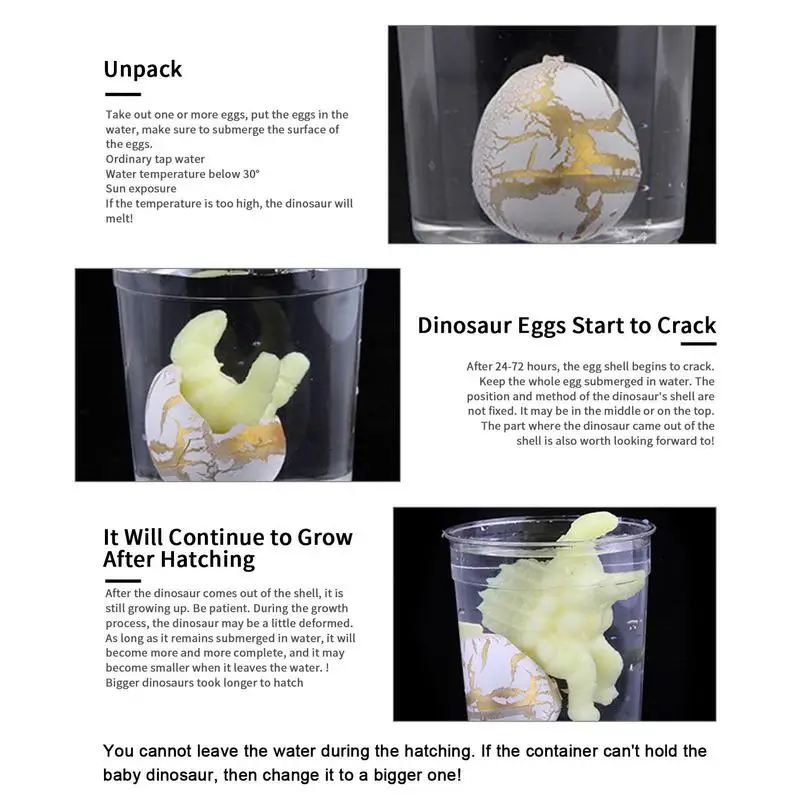 Unpack

Take out one or more eggs, put the eggs in the water, make sure to submerge the surface of the eggs.
Ordinary tap water
Water temperature below 30°
Sun exposure
If the temperature is too high, the dinosaur will melt!

Dinosaur Eggs Start to Crack

After 24-72 hours, the egg shell begins to crack. Keep the whole egg submerged in water. The position and method of the dinosaur's shell are not fixed. It may be in the middle or on the top. The part where the dinosaur came out of the shell is also worth looking forward to!

It Will Continue to Grow After Hatching

After the dinosaur comes out of the shell, it is still growing up. Be patient. During the growth process, the dinosaur may be a little deformed. As long as it remains submerged in water, it will become more and more complete, and it may become smaller when it leaves the water. !
Bigger dinosaurs took longer to hatch

You cannot leave the water during the hatching. If the container can't hold the baby dinosaur, then change it to a bigger one!