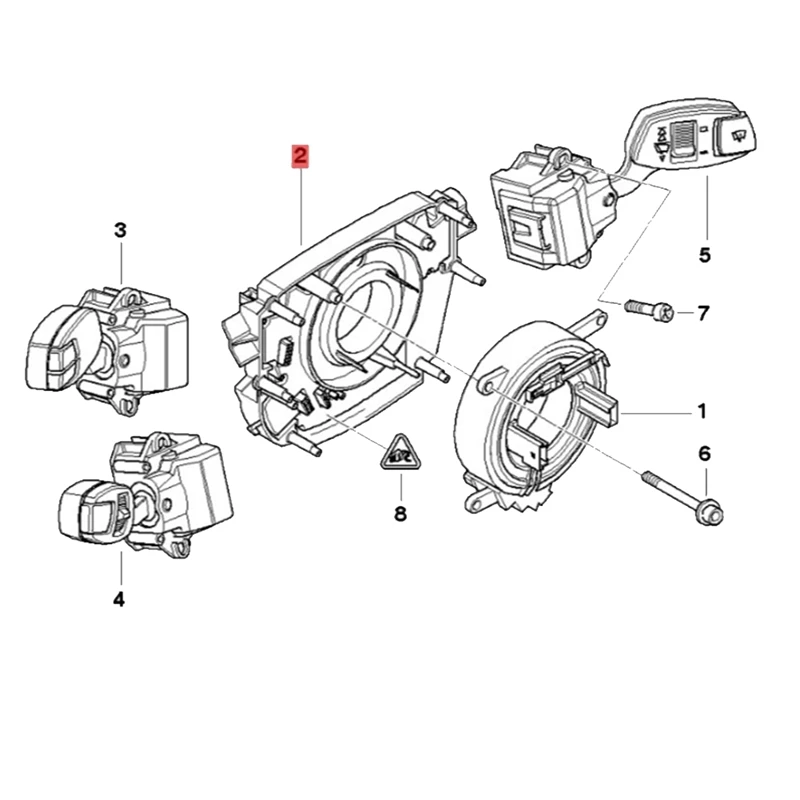 2
3
5
7
1
6
8
4