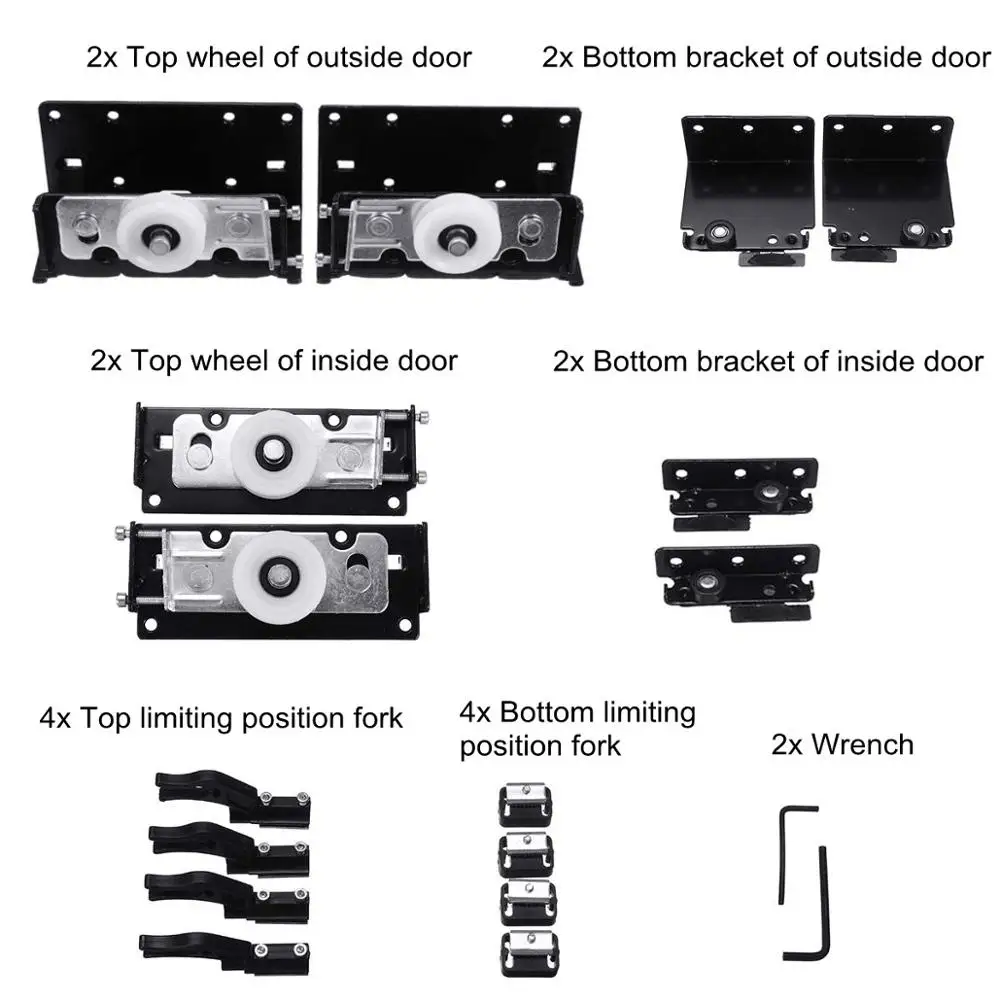 2x Top wheel of outside door

2x Bottom bracket of outside door

2x Top wheel of inside door

2x Bottom bracket of inside door

4x Top limiting position fork

4x Bottom limiting position fork

2x Wrench