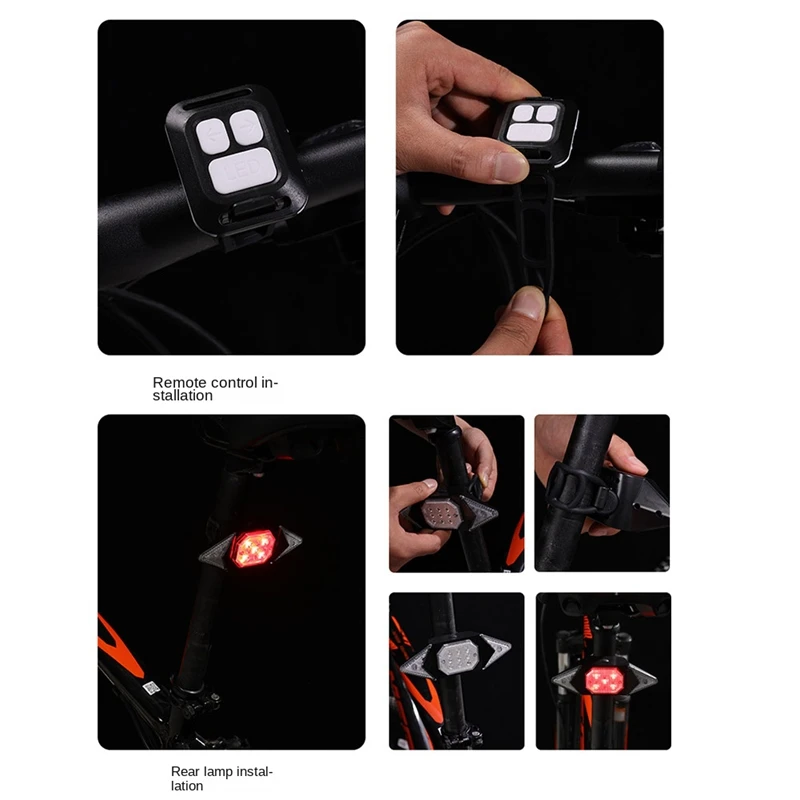 LED

Remote control installation

Rear lamp installation