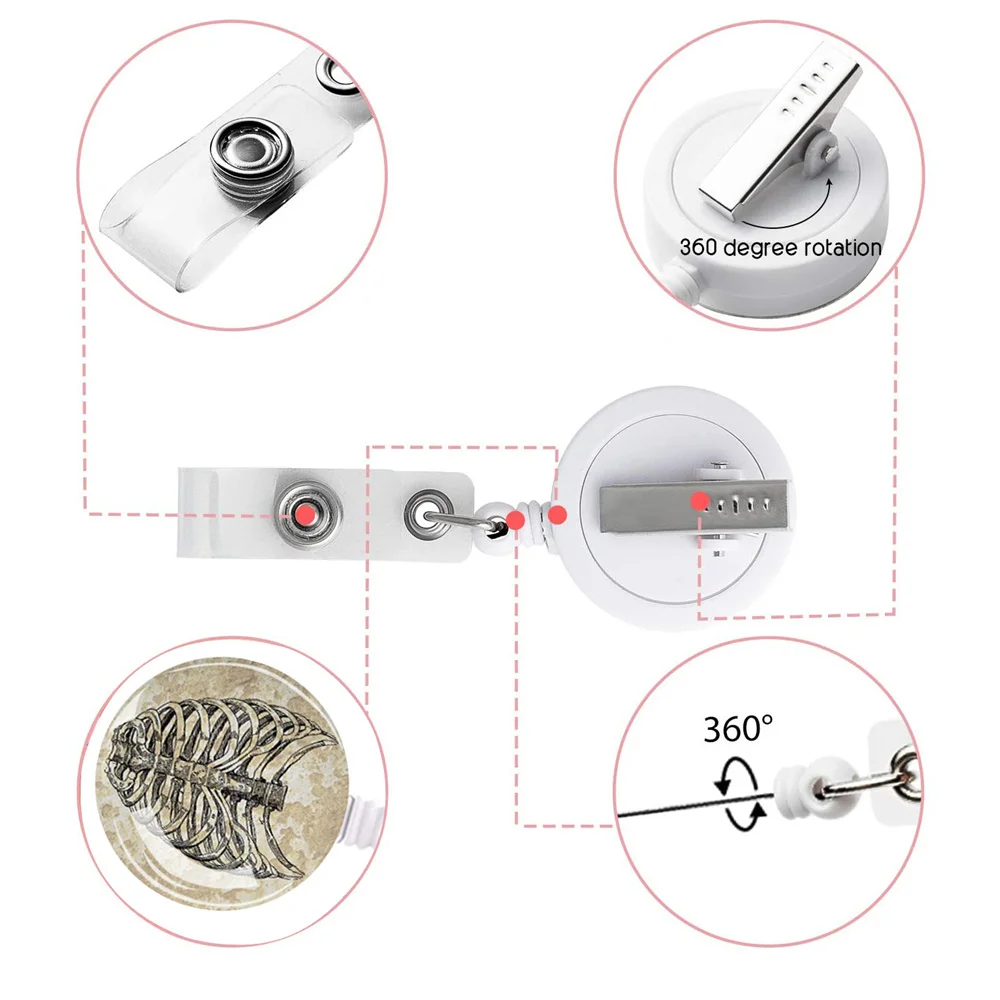 360 degree rotation

360°