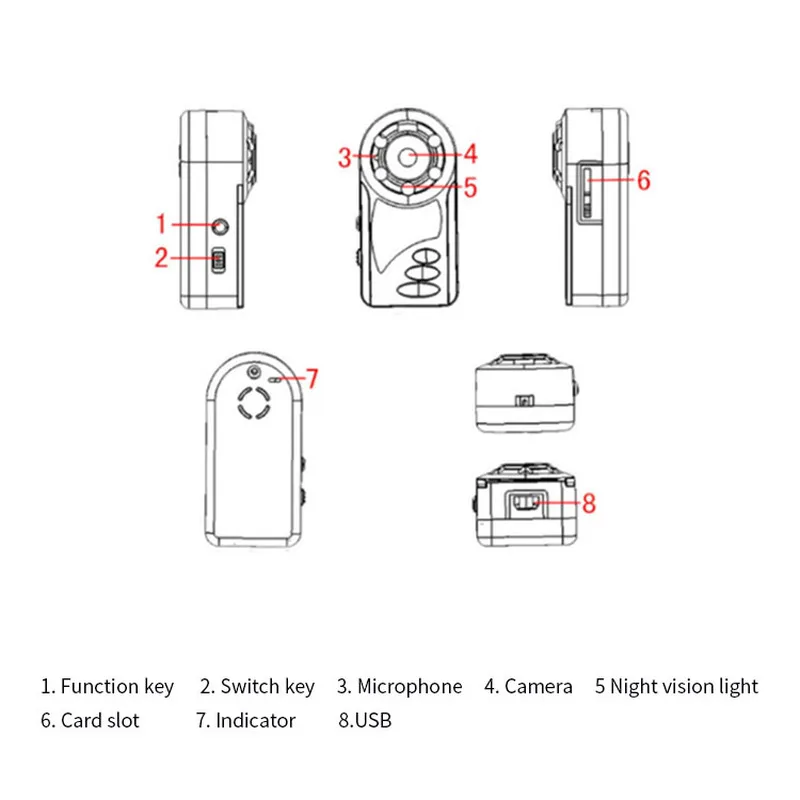 1
2
3
4
5
6
7
8

1. Function key 2. Switch key 3. Microphone 4. Camera 5 Night vision light
6. Card slot 7. Indicator 8.USB