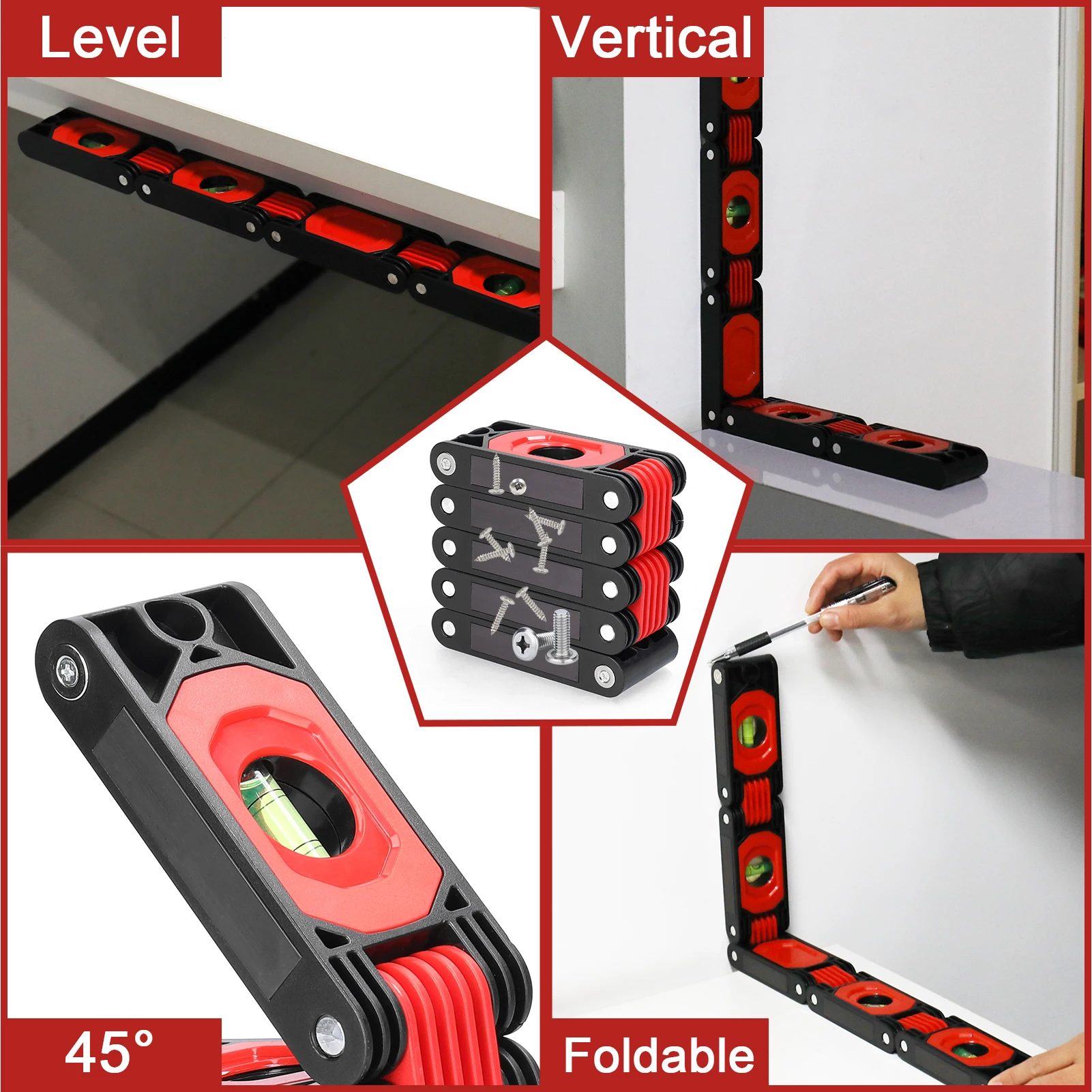 Level

Vertical

45°

Foldable