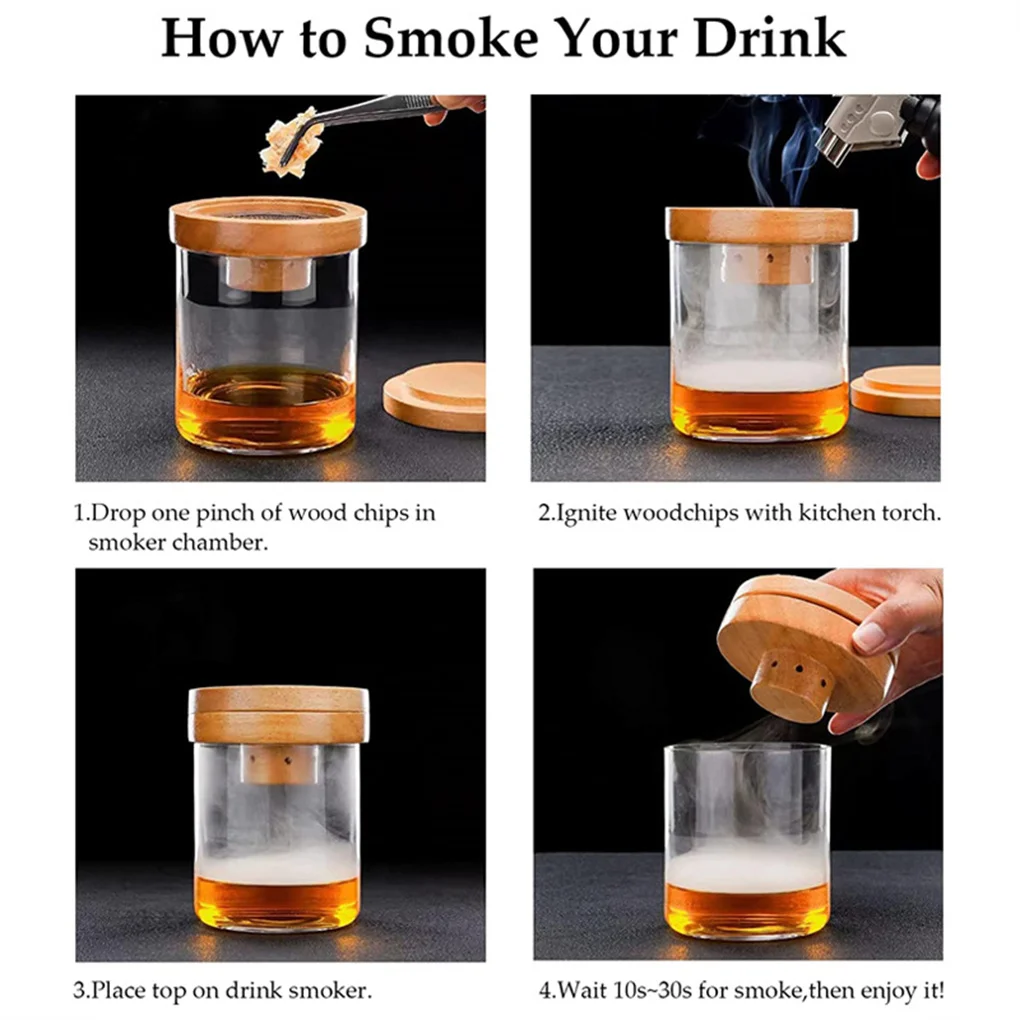 How to Smoke Your Drink

1.Drop one pinch of wood chips in smoker chamber.

2.Ignite woodchips with kitchen torch.

3.Place top on drink smoker.

4.Wait 10s~30s for smoke,then enjoy it!