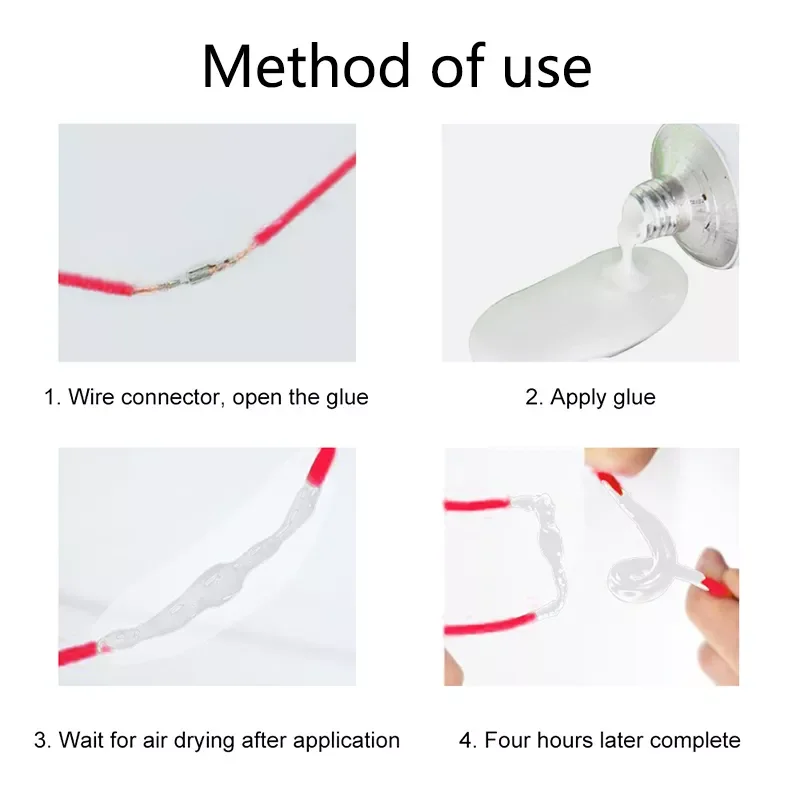 Method of use

1. Wire connector, open the glue

2. Apply glue

3. Wait for air drying after application

4. Four hours later complete