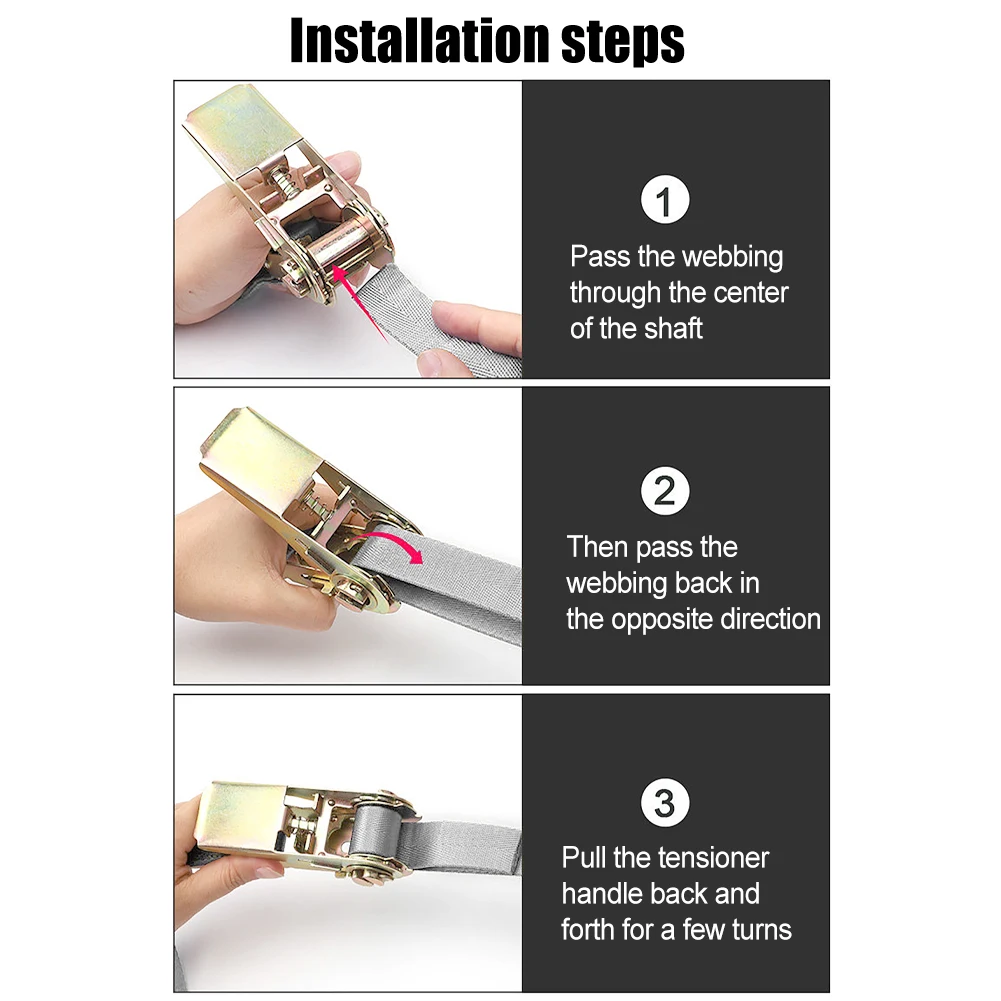 Installation steps

1

Pass the webbing through the center of the shaft

2

Then pass the webbing back in the opposite direction

3

Pull the tensioner handle back and forth for a few turns