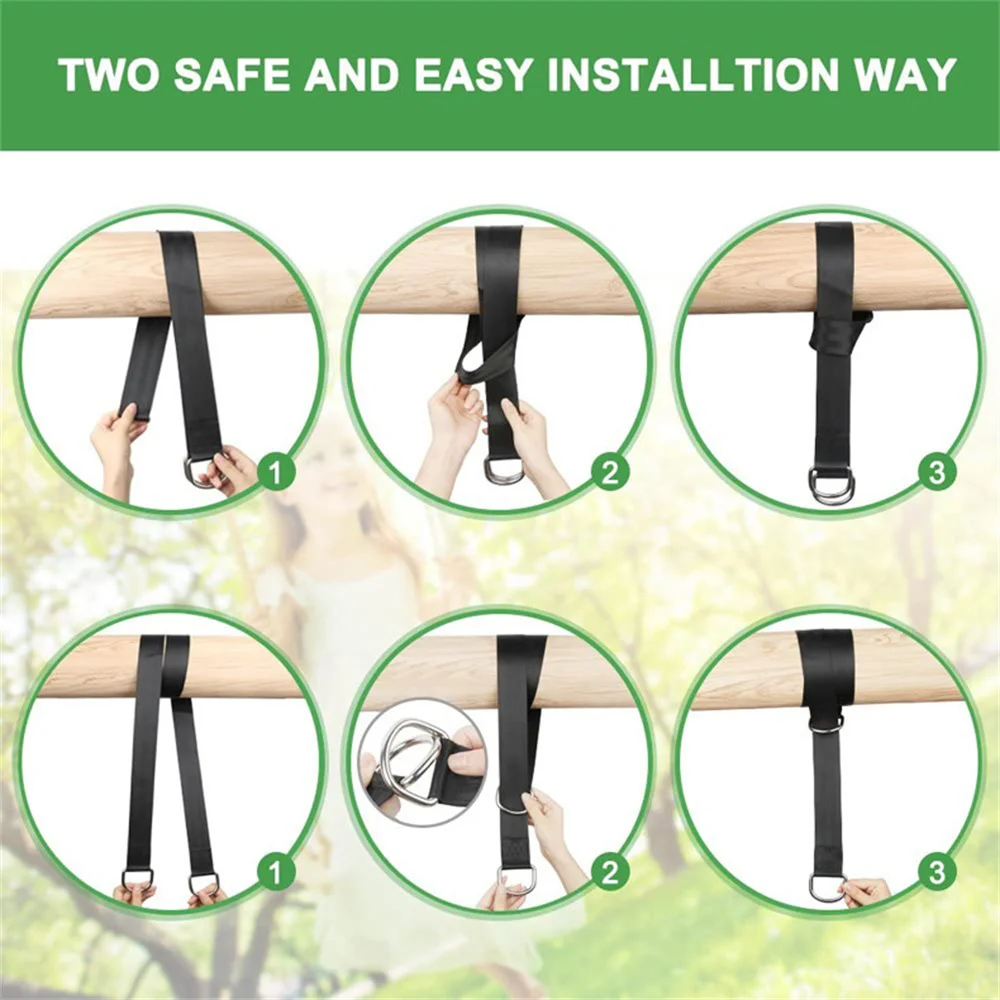 TWO SAFE AND EASY INSTALLTION WAY

1

2

3

1

2

3