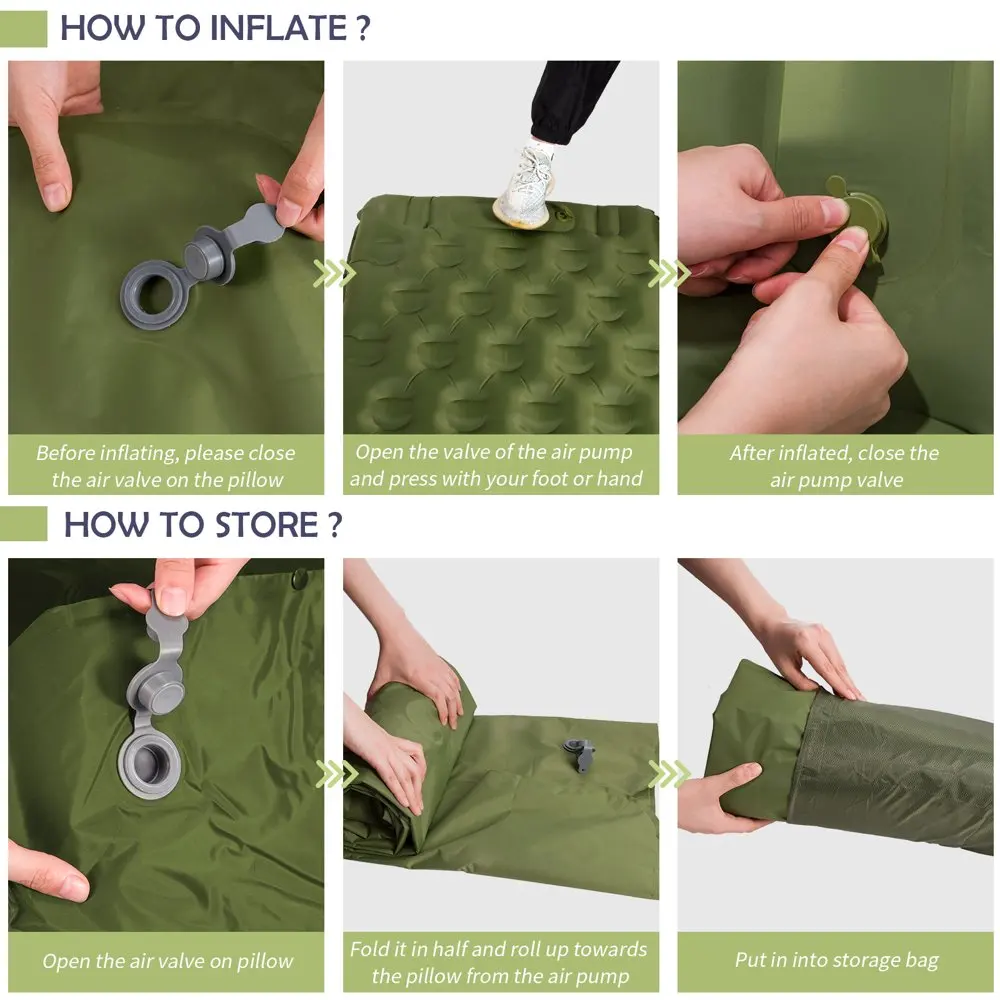 HOW TO INFLATE ?

Before inflating, please close the air valve on the pillow

Open the valve of the air pump and press with your foot or hand

After inflated, close the air pump valve

HOW TO STORE ?

Open the air valve on pillow

Fold it in half and roll up towards the pillow from the air pump

Put in into storage bag