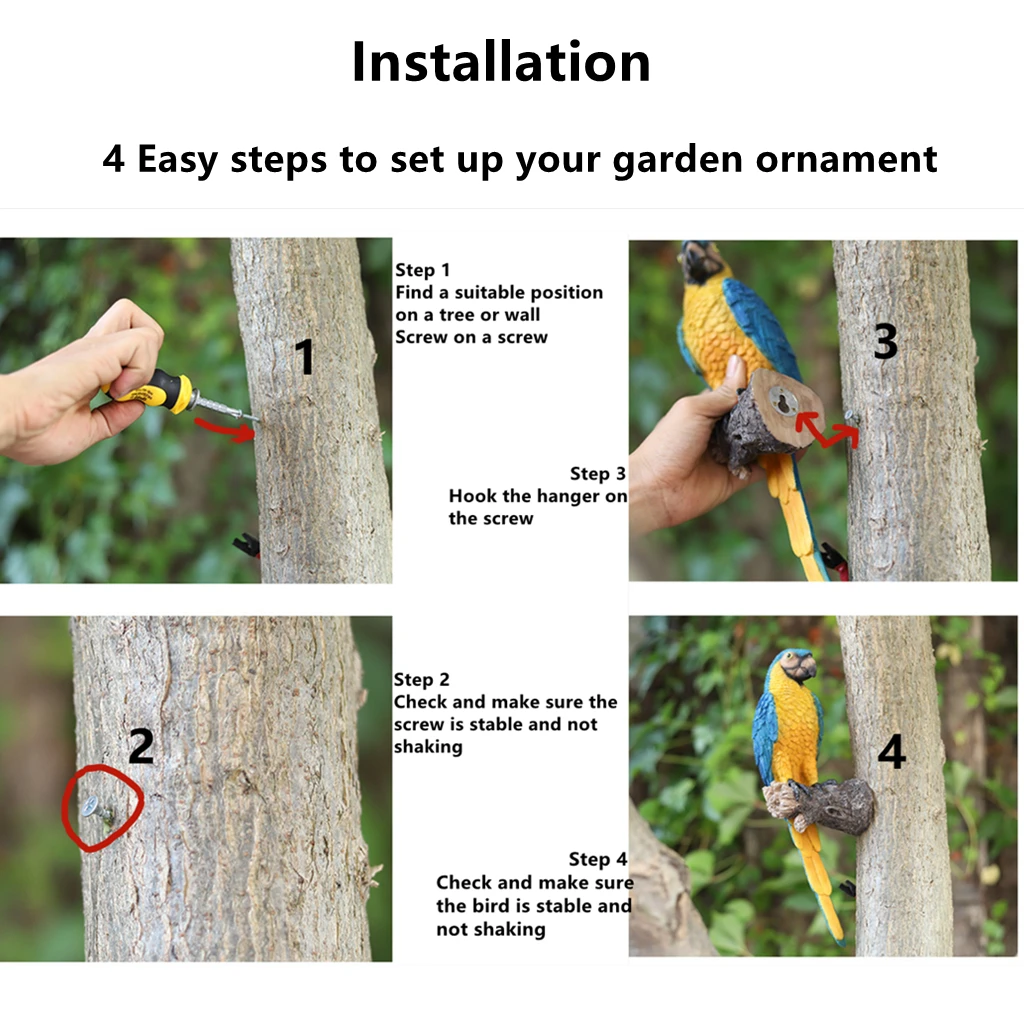 Installation

4 Easy steps to set up your garden ornament

1

Step 1
Find a suitable position on a tree or wall
Screw on a screw

3

Step 3
Hook the hanger on the screw

2

Step 2
Check and make sure the screw is stable and not shaking

4

Step 4
Check and make sure the bird is stable and not shaking