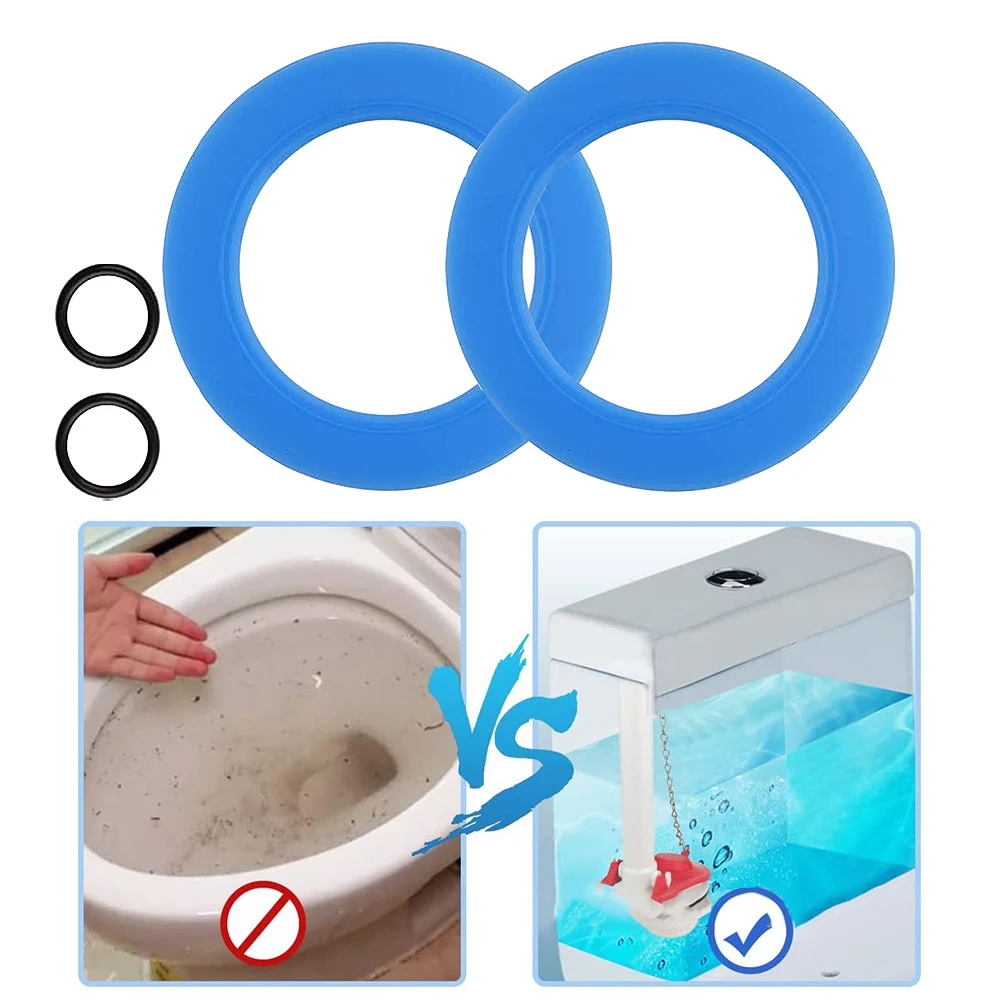 VS