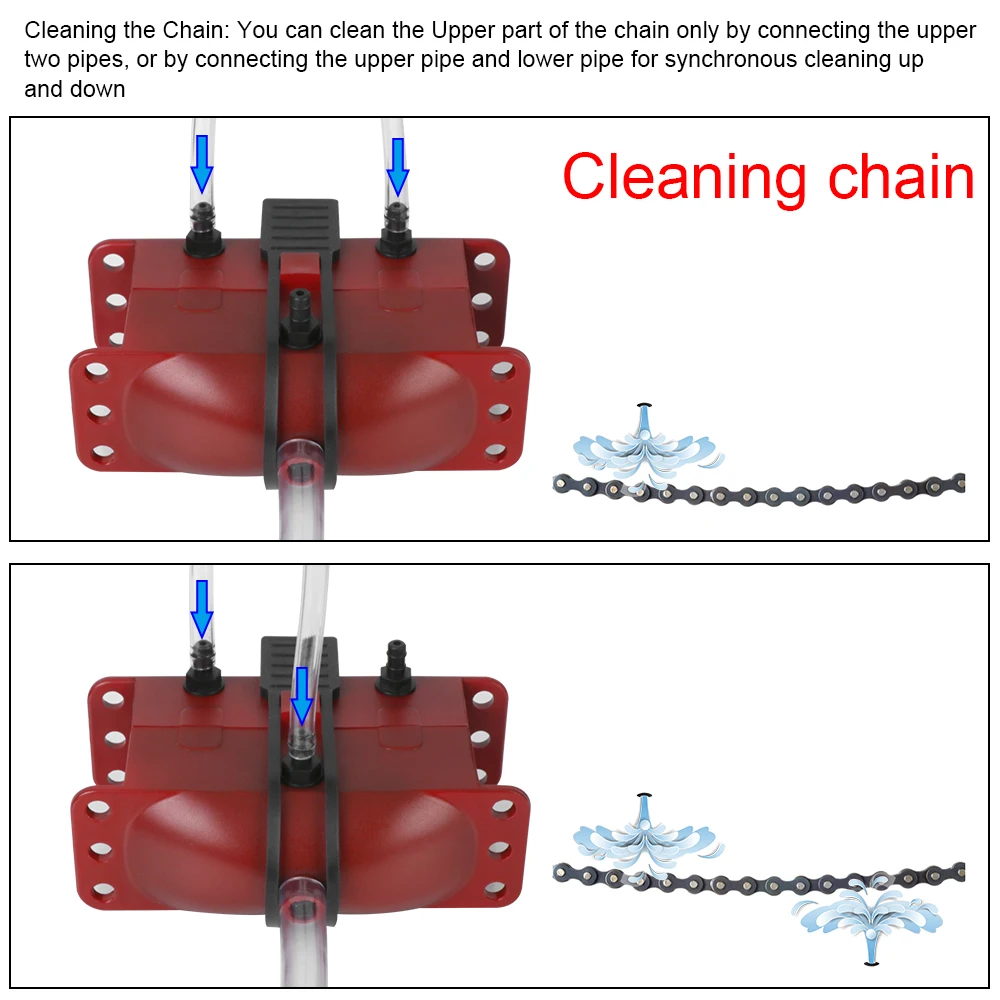 Cleaning the Chain: You can clean the Upper part of the chain only by connecting the upper two pipes, or by connecting the upper pipe and lower pipe for synchronous cleaning up and down

Cleaning chain