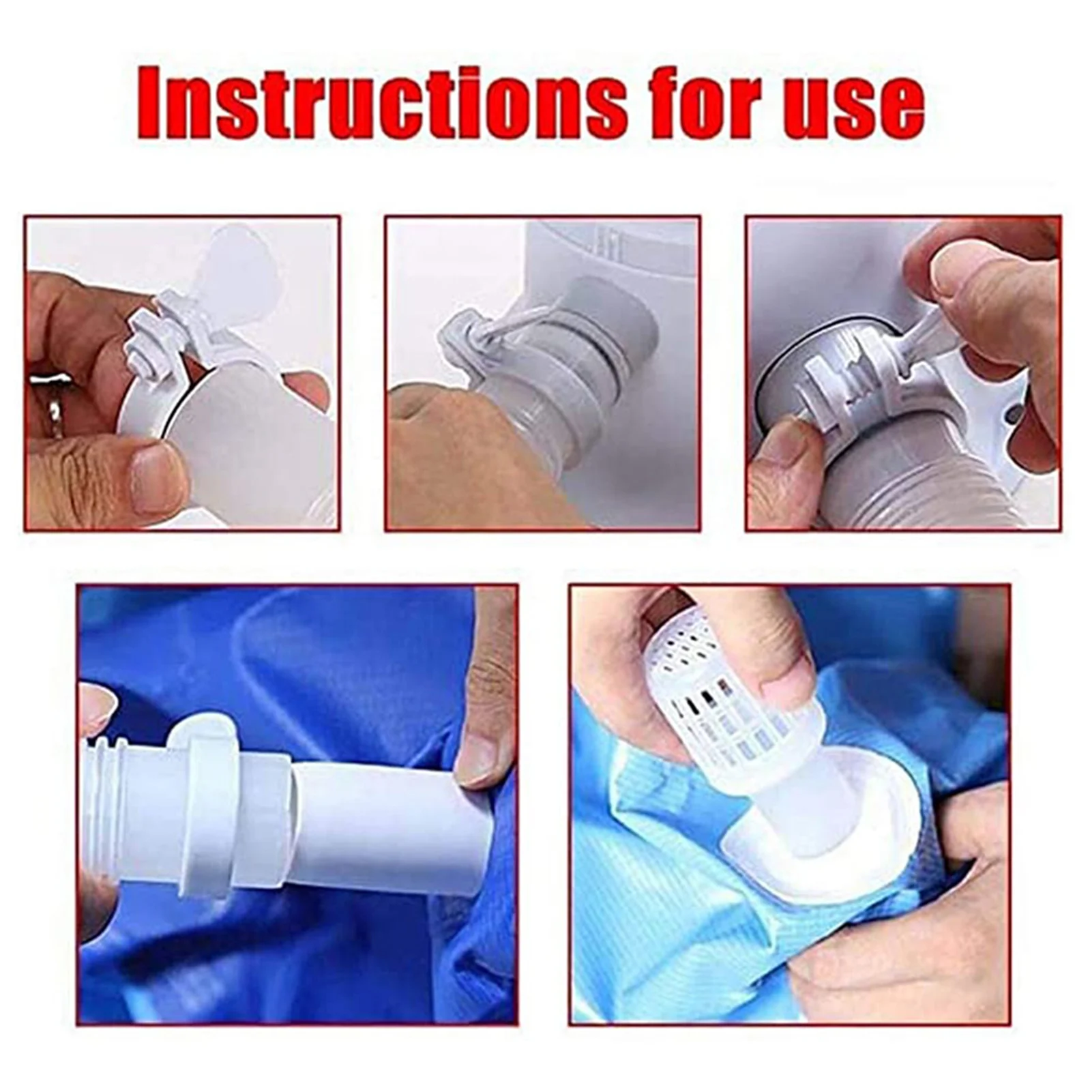 Instructions for use