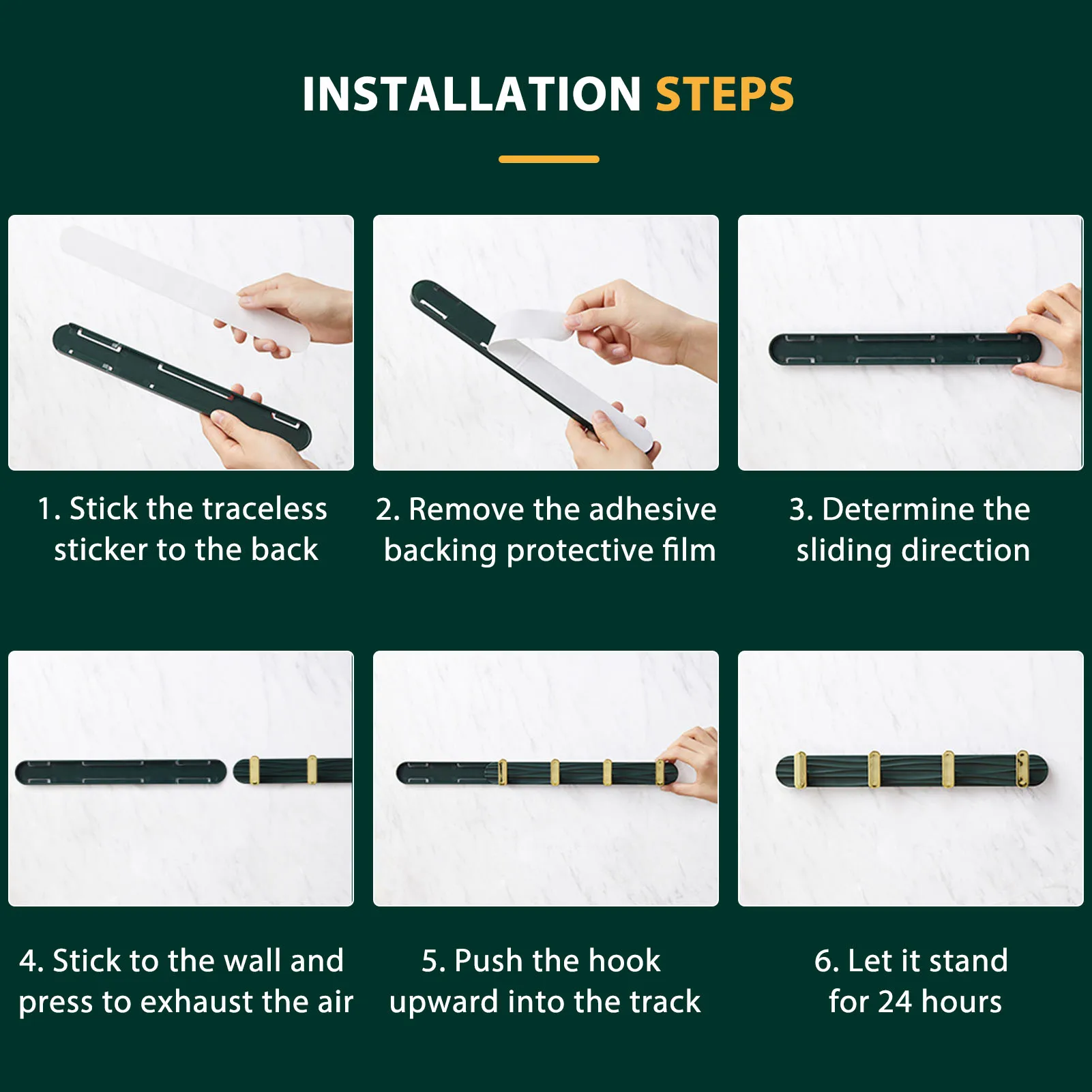 INSTALLATION STEPS

1. Stick the traceless sticker to the back

2. Remove the adhesive backing protective film

3. Determine the sliding direction

4. Stick to the wall and press to exhaust the air

5. Push the hook upward into the track

6. Let it stand for 24 hours