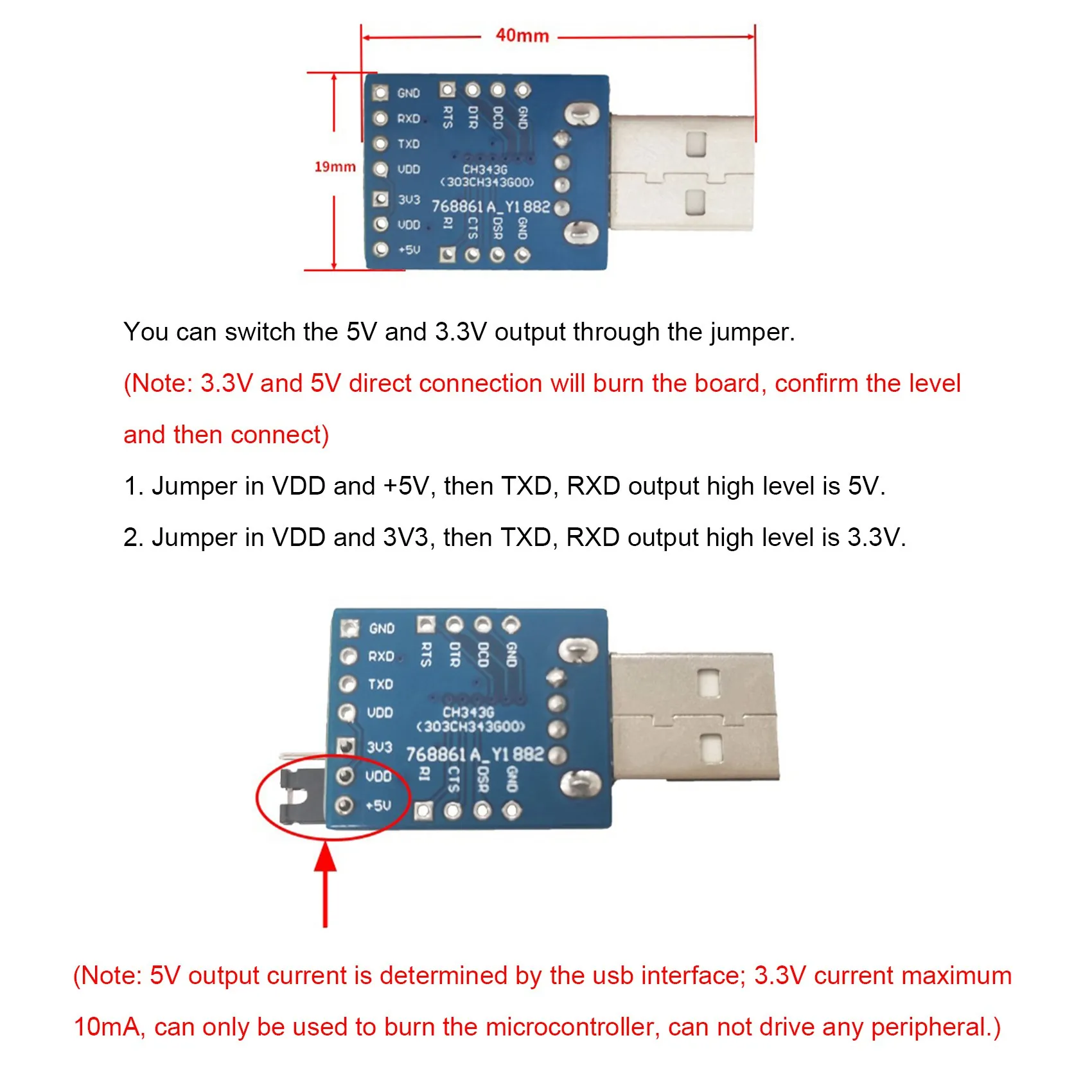 40mm

19mm

GND
RXD
TXD
VDD
3V3
VDD
+5V

RTS DTR DCD GND

CH343G
(303CH343G00)
768861A_Y1882

RI CTS DSR GND

You can switch the 5V and 3.3V output through the jumper.

(Note: 3.3V and 5V direct connection will burn the board, confirm the level and then connect)

1. Jumper in VDD and +5V, then TXD, RXD output high level is 5V.

2. Jumper in VDD and 3V3, then TXD, RXD output high level is 3.3V.

GND
RXD
TXD
VDD
3V3
VDD
+5V

RTS DTR DCD GND

CH343G
(303CH343G00)
768861A_Y1882

RI CTS DSR GND

(Note: 5V output current is determined by the usb interface; 3.3V current maximum 10mA, can only be used to burn the microcontroller, can not drive any peripheral.)