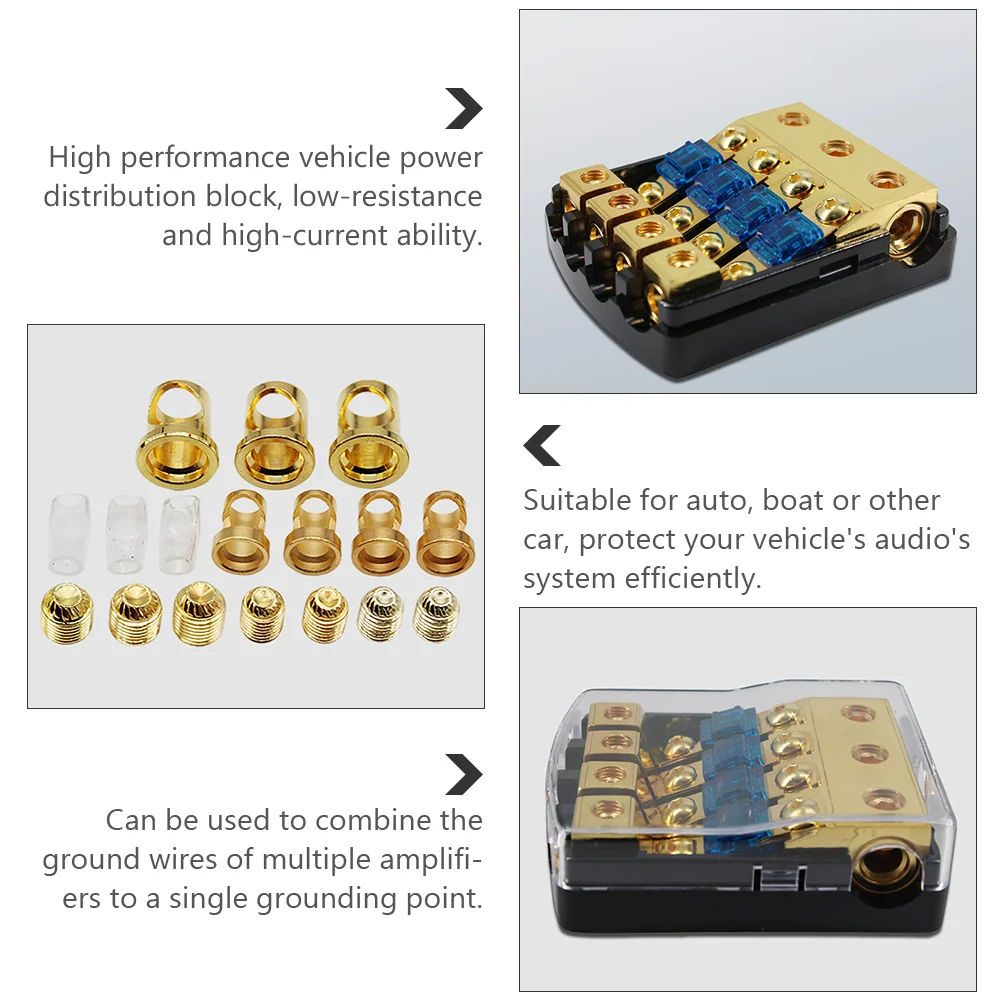 High performance vehicle power distribution block, low-resistance and high-current ability.

Suitable for auto, boat or other car, protect your vehicle's audio's system efficiently.

Can be used to combine the ground wires of multiple amplifiers to a single grounding point.