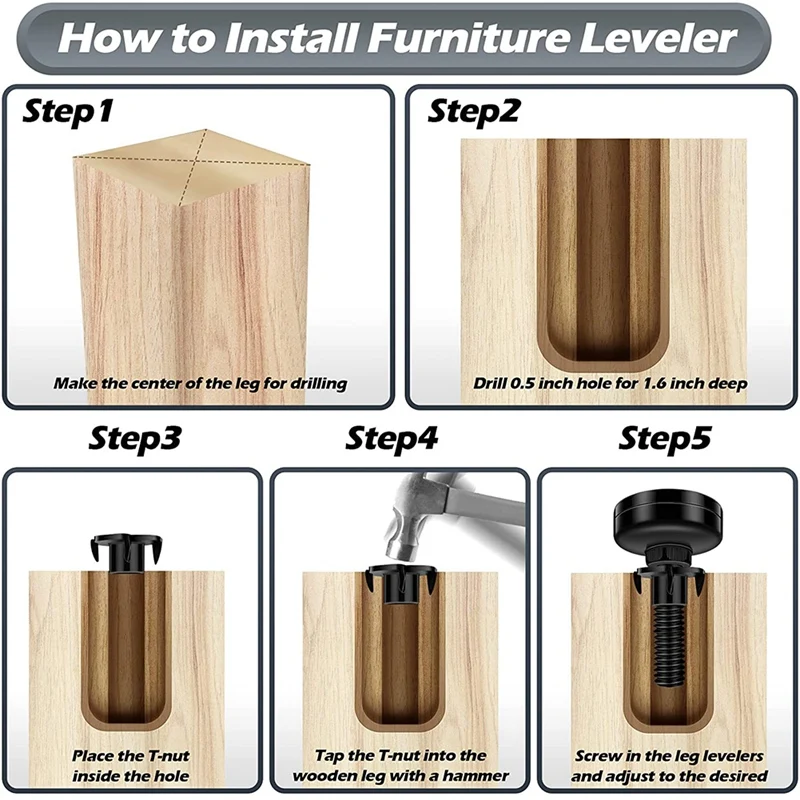 How to Install Furniture Leveler

Step1

Make the center of the leg for drilling

Step2

Drill 0.5 inch hole for 1.6 inch deep

Step3

Place the T-nut inside the hole

Step4

Tap the T-nut into the wooden leg with a hammer

Step5

Screw in the leg levelers and adjust to the desired