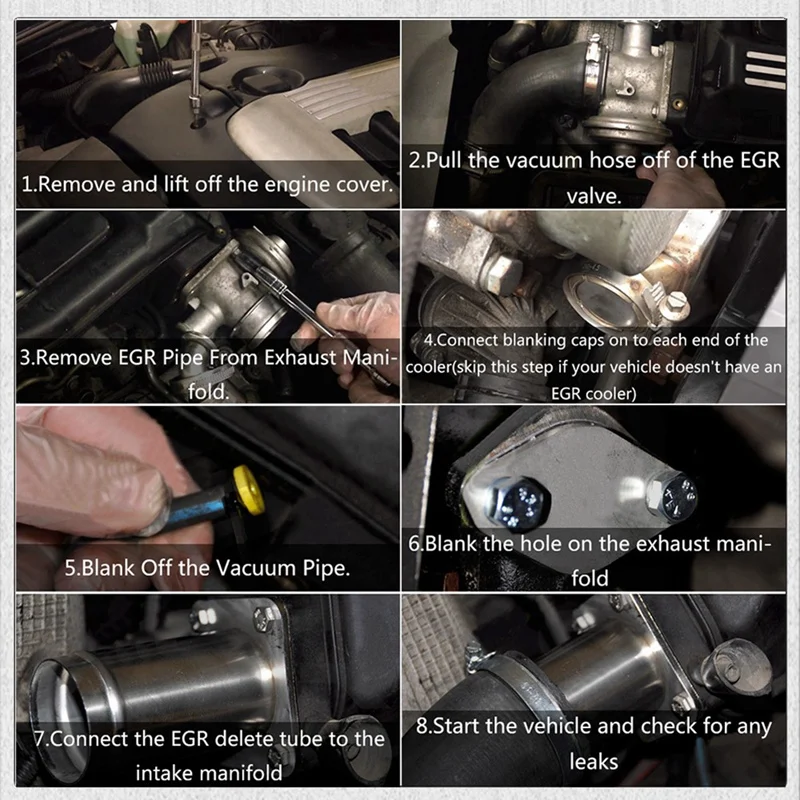 1.Remove and lift off the engine cover.

2.Pull the vacuum hose off of the EGR valve.

3.Remove EGR Pipe From Exhaust Manifold.

4.Connect blanking caps on to each end of the cooler(skip this step if your vehicle doesn't have an EGR cooler)

5.Blank Off the Vacuum Pipe.

6.Blank the hole on the exhaust manifold

7.Connect the EGR delete tube to the intake manifold

8.Start the vehicle and check for any leaks