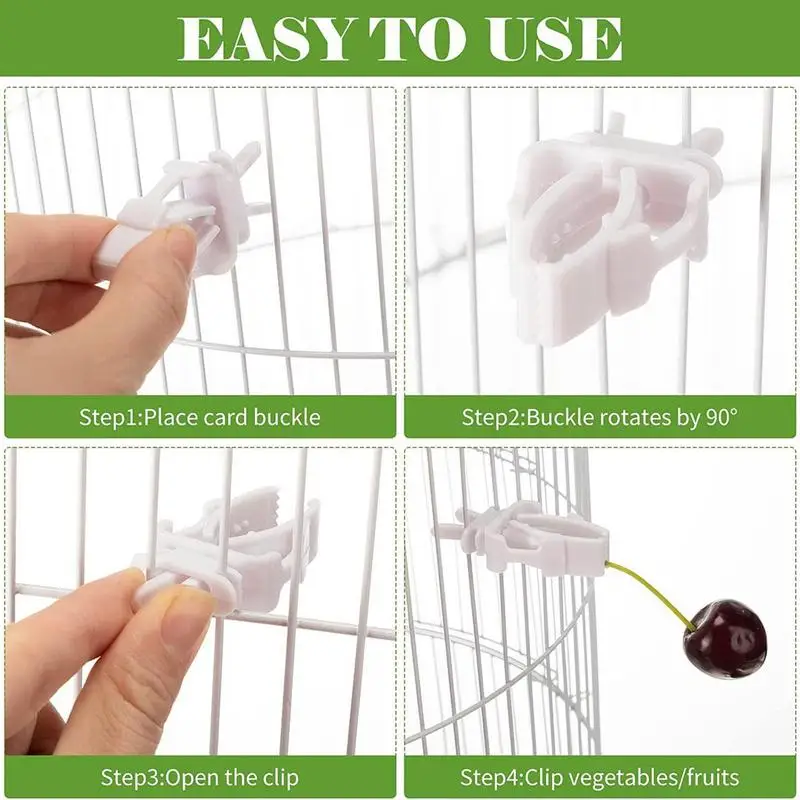 EASY TO USE

Step1:Place card buckle

Step2:Buckle rotates by 90°

Step3:Open the clip

Step4:Clip vegetables/fruits