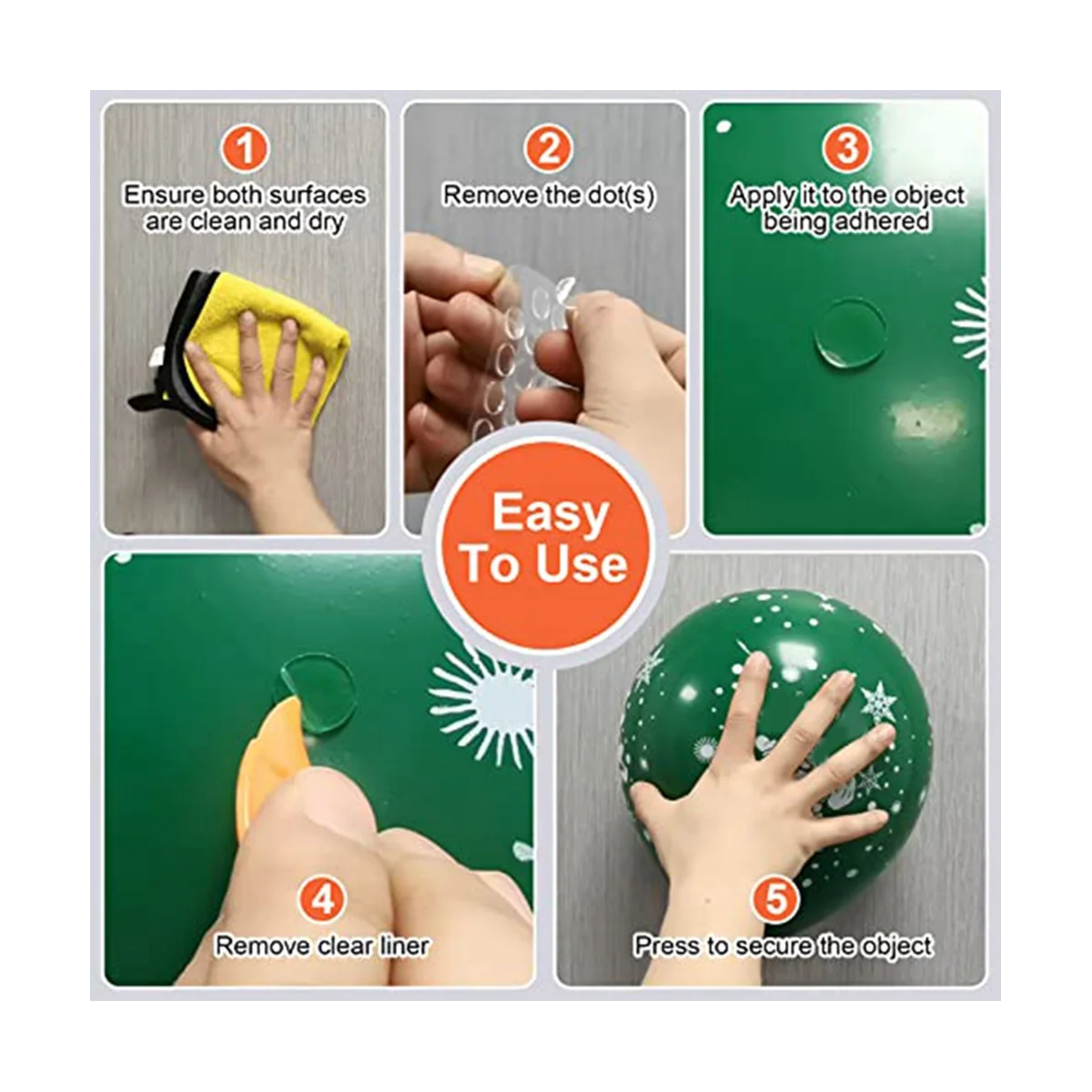 1
Ensure both surfaces are clean and dry

2
Remove the dot(s)

3
Apply it to the object being adhered

Easy To Use

4
Remove clear liner

5
Press to secure the object